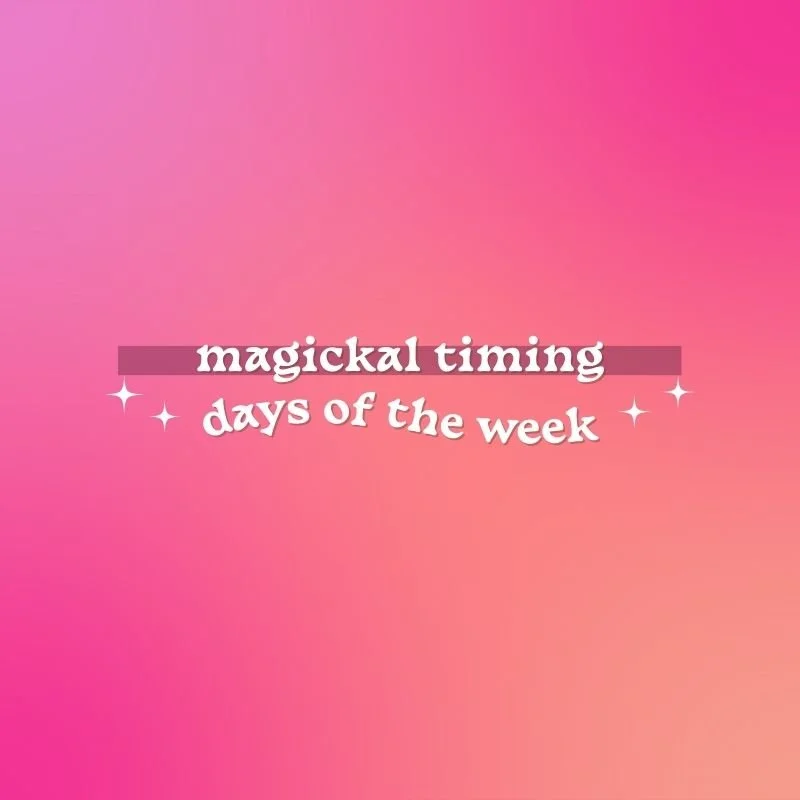 magickal timing
days of the week