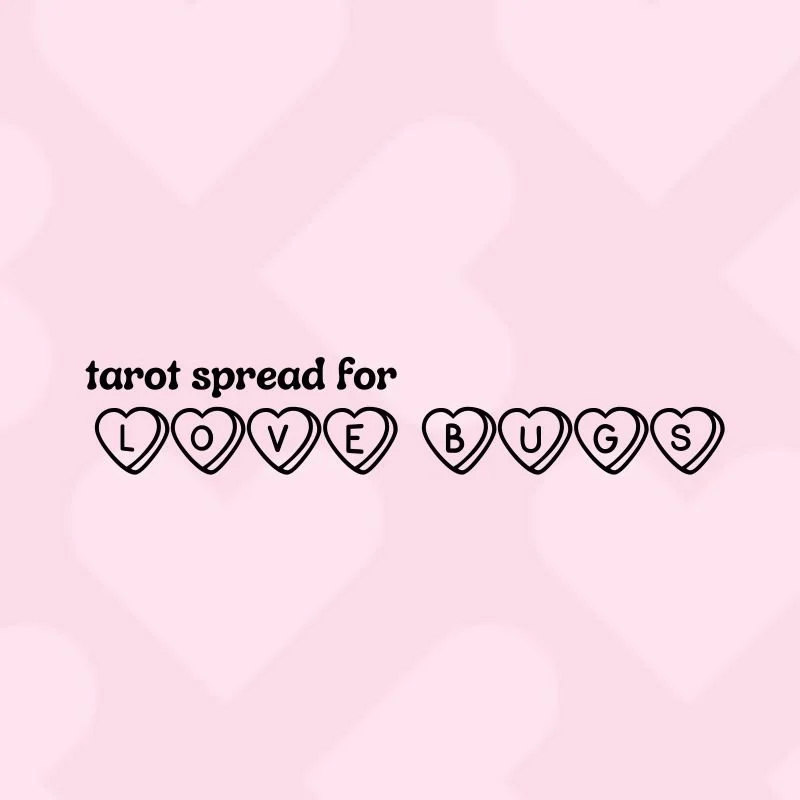 tarot spread for
LOVE BUGS