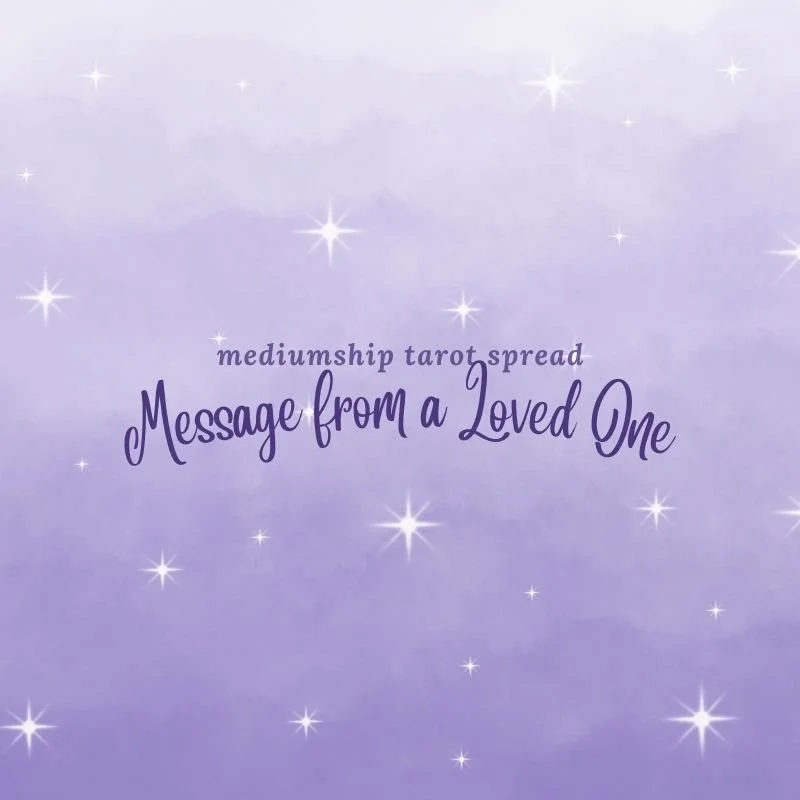 mediumship tarot spread

Message from a Loved One