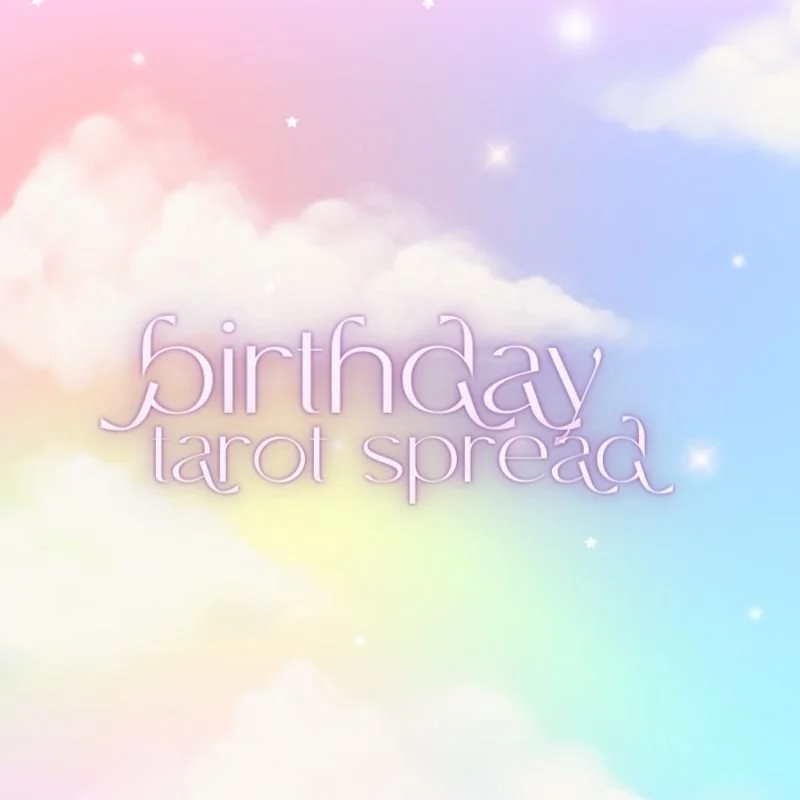 birthday
tarot spread