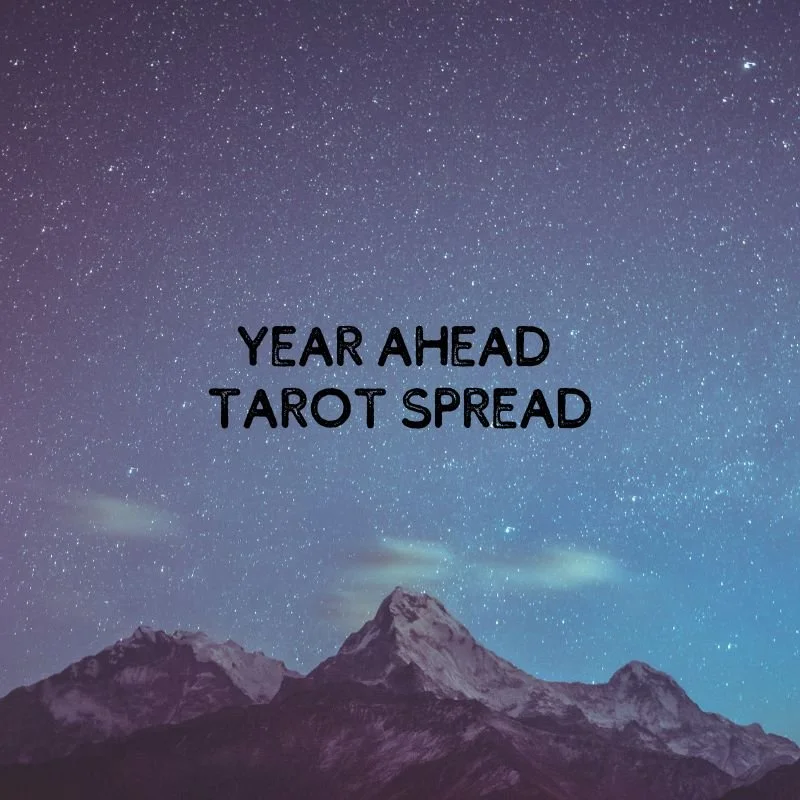 YEAR AHEAD
TAROT SPREAD