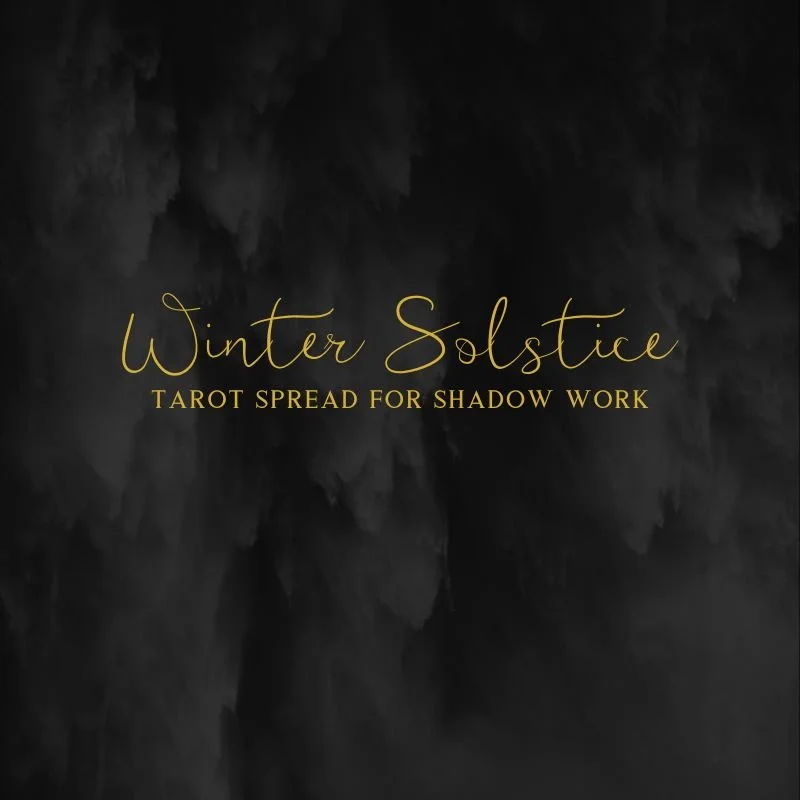 Winter Solstice
TAROT SPREAD FOR SHADOW WORK