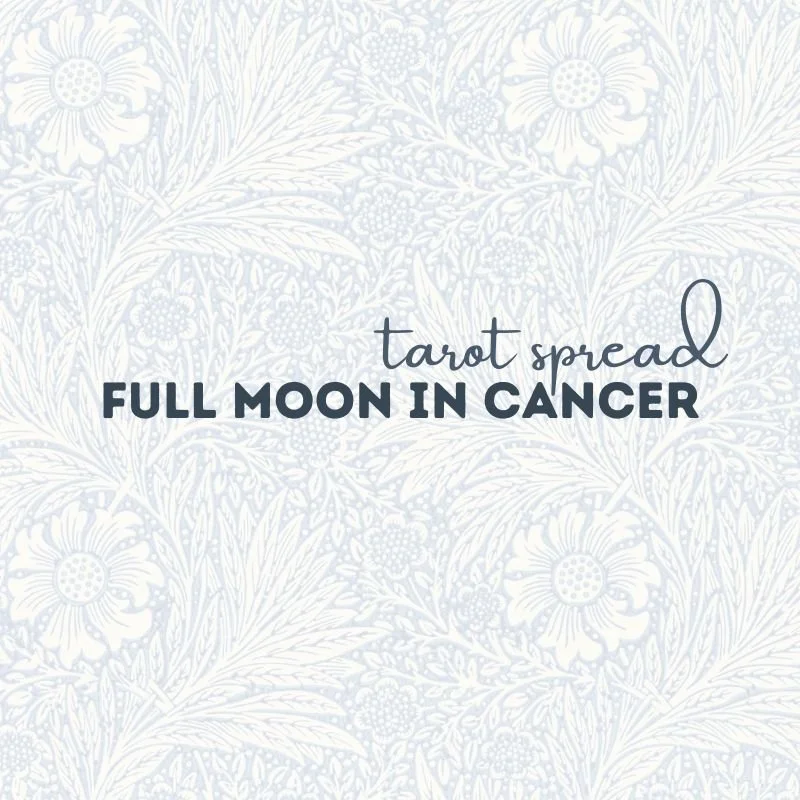 tarot spread
FULL MOON IN CANCER