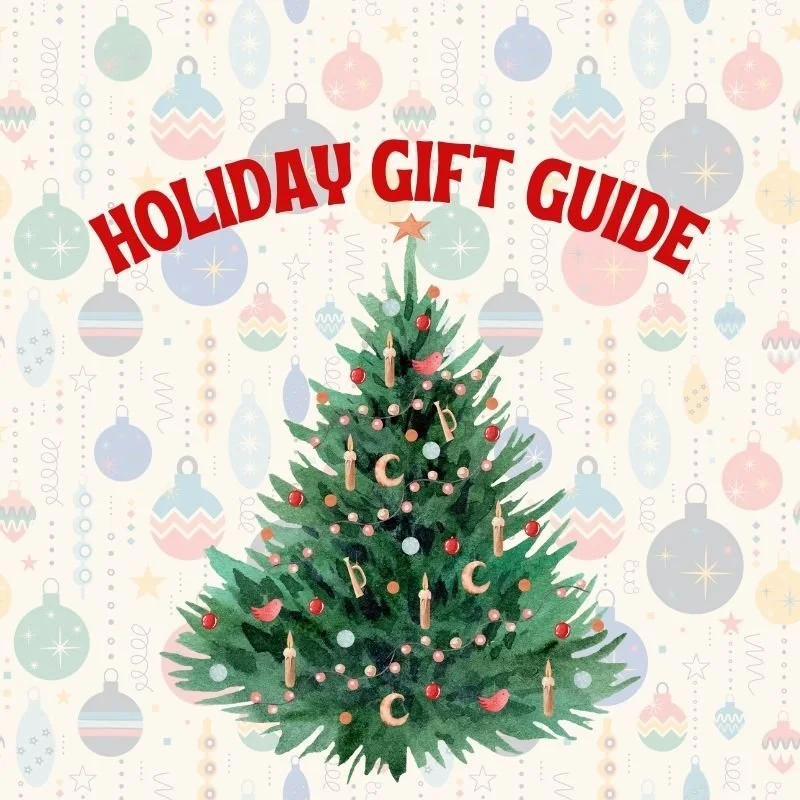 HOLIDAY GIFT GUIDE