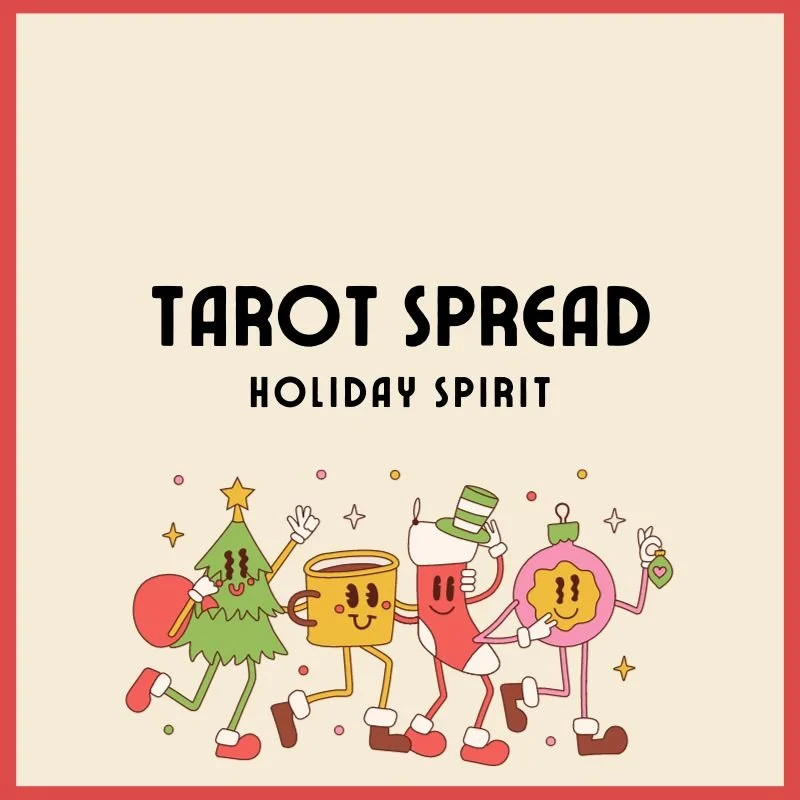 TAROT SPREAD

HOLIDAY SPIRIT