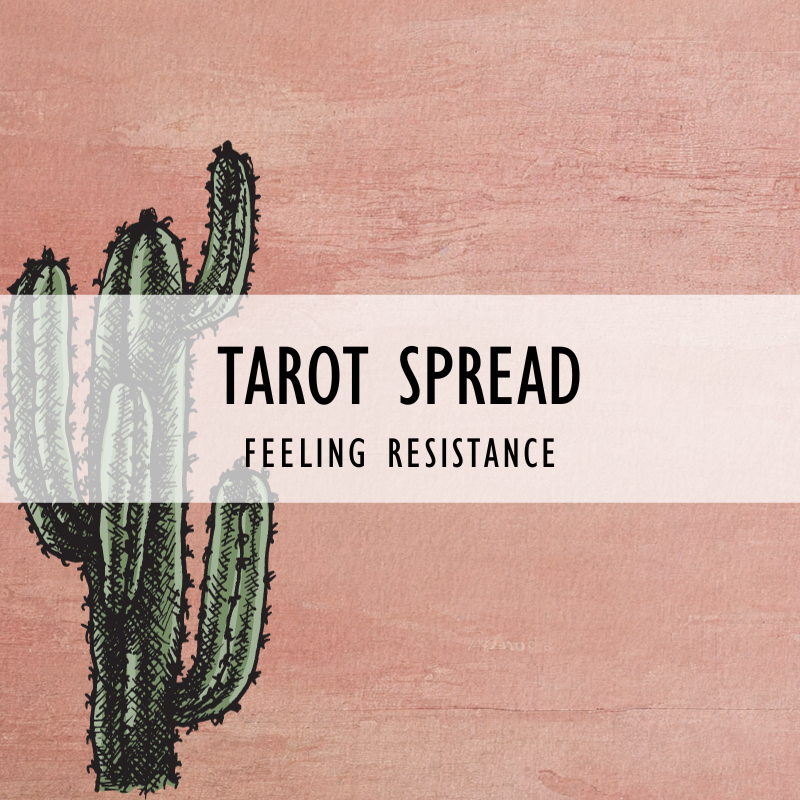 TAROT SPREAD

FEELING RESISTANCE