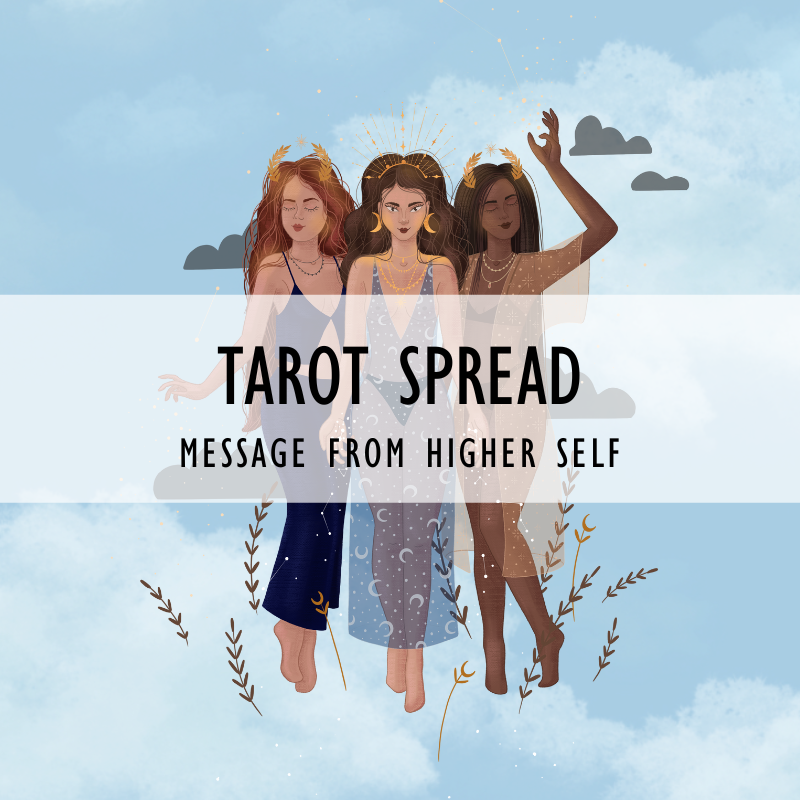 TAROT SPREAD

MESSAGE FROM HIGHER SELF