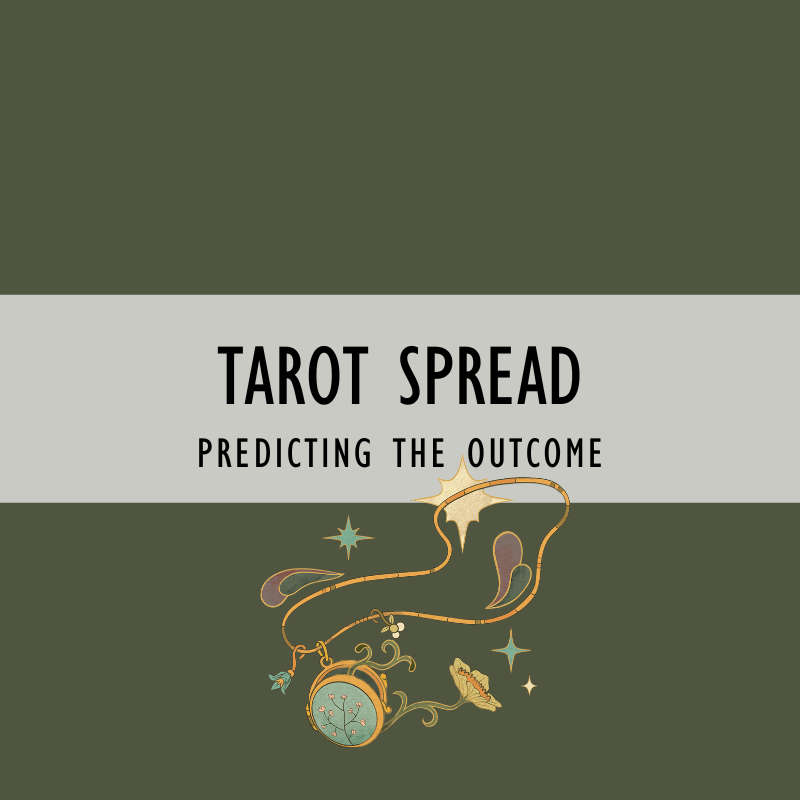 TAROT SPREAD

PREDICTING THE OUTCOME