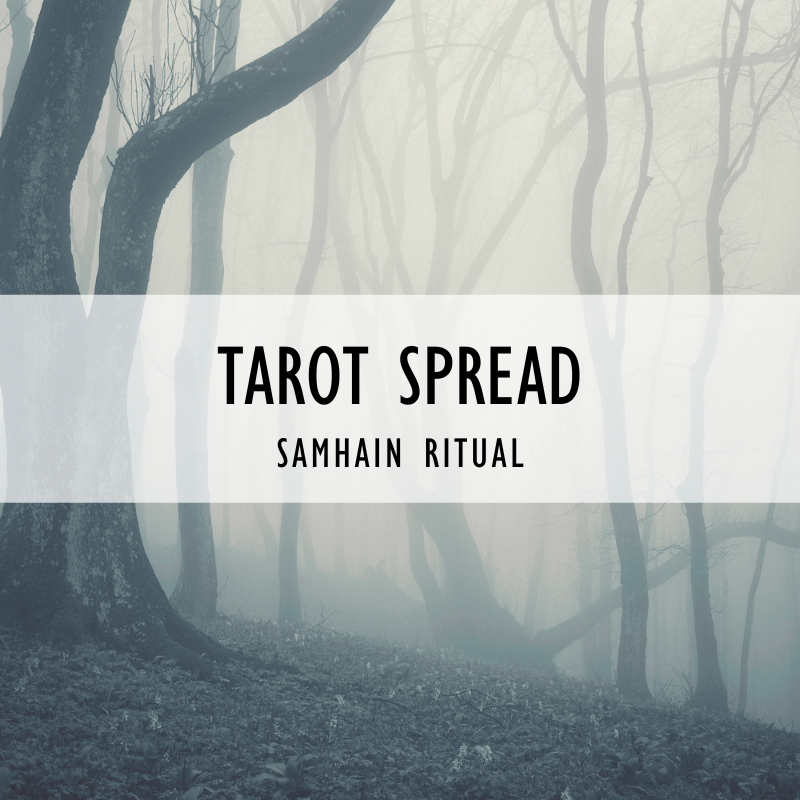 TAROT SPREAD

SAMHAIN RITUAL