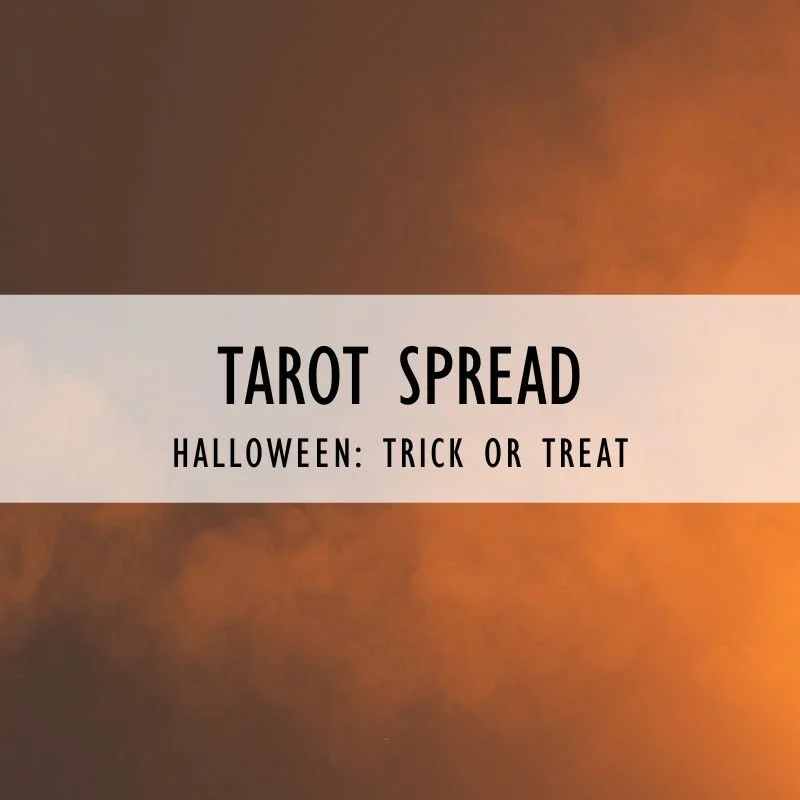 TAROT SPREAD

HALLOWEEN: TRICK OR TREAT