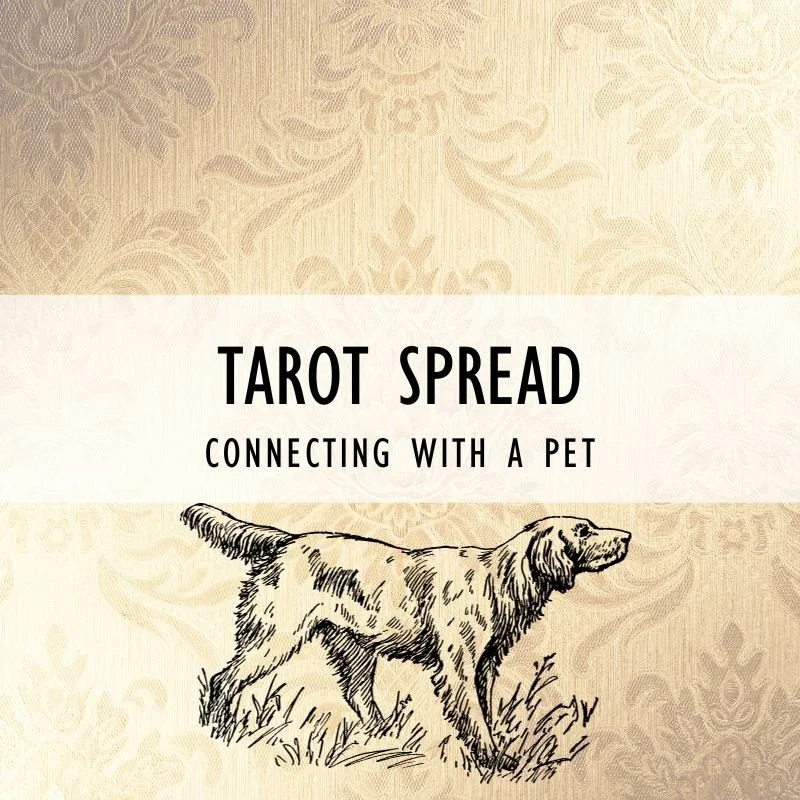 TAROT SPREAD

CONNECTING WITH A PET