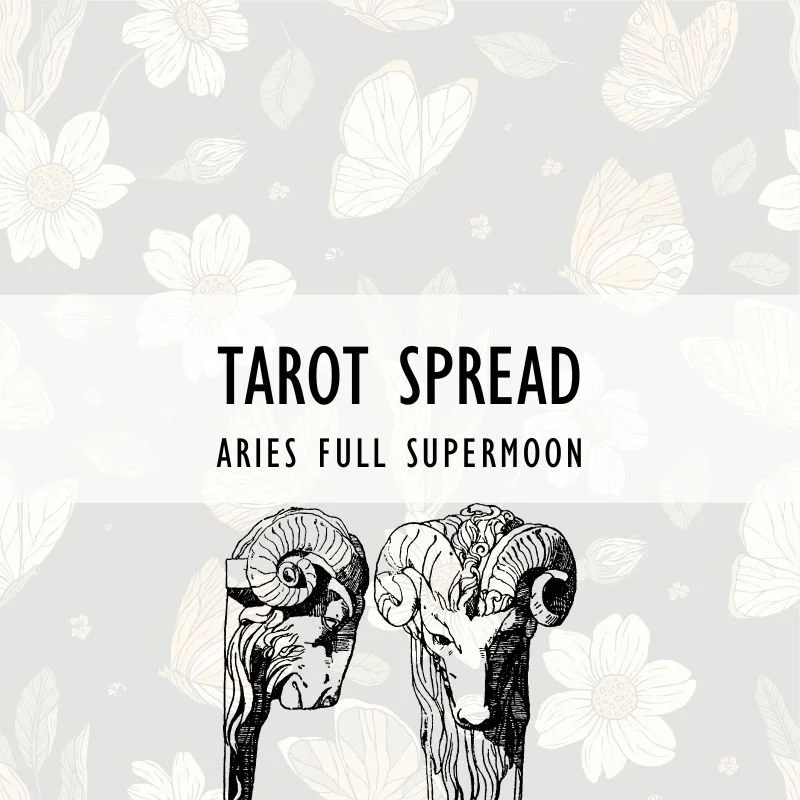 TAROT SPREAD

ARIES FULL SUPERMOON