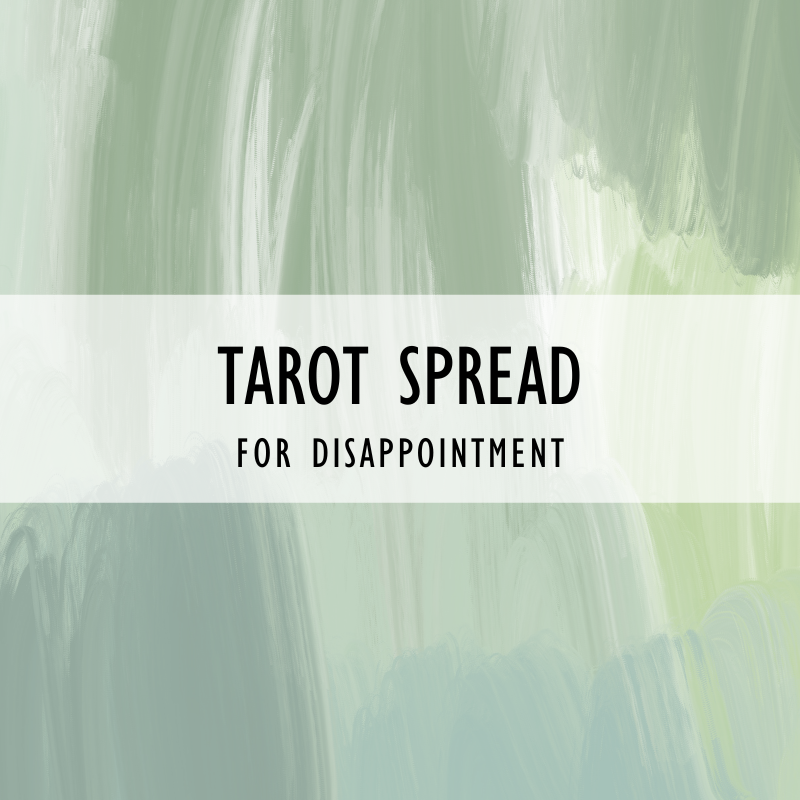 TAROT SPREAD

FOR DISAPPOINTMENT