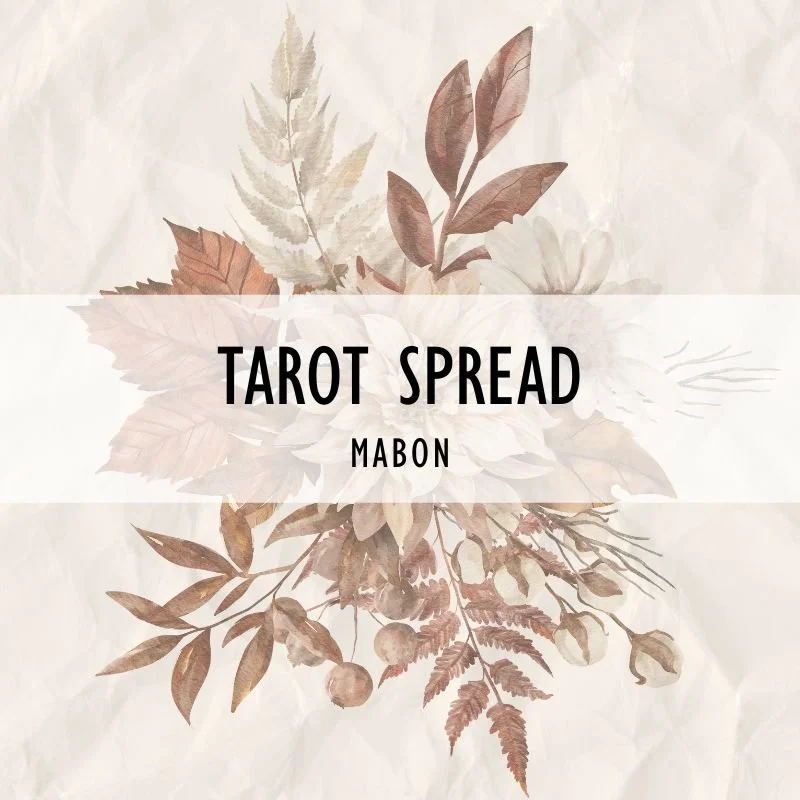 TAROT SPREAD

MABON