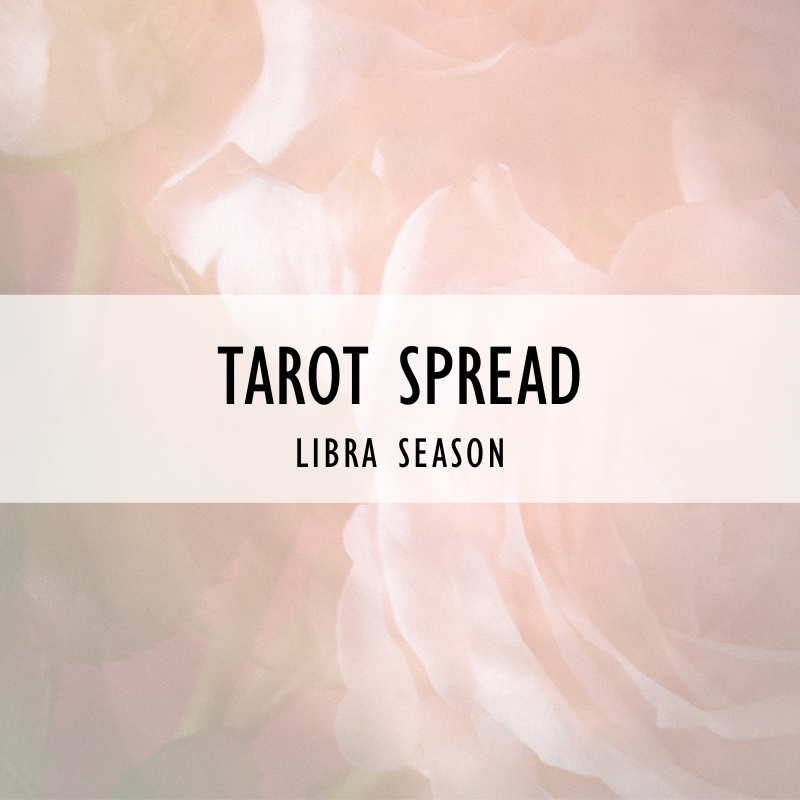 TAROT SPREAD
LIBRA SEASON