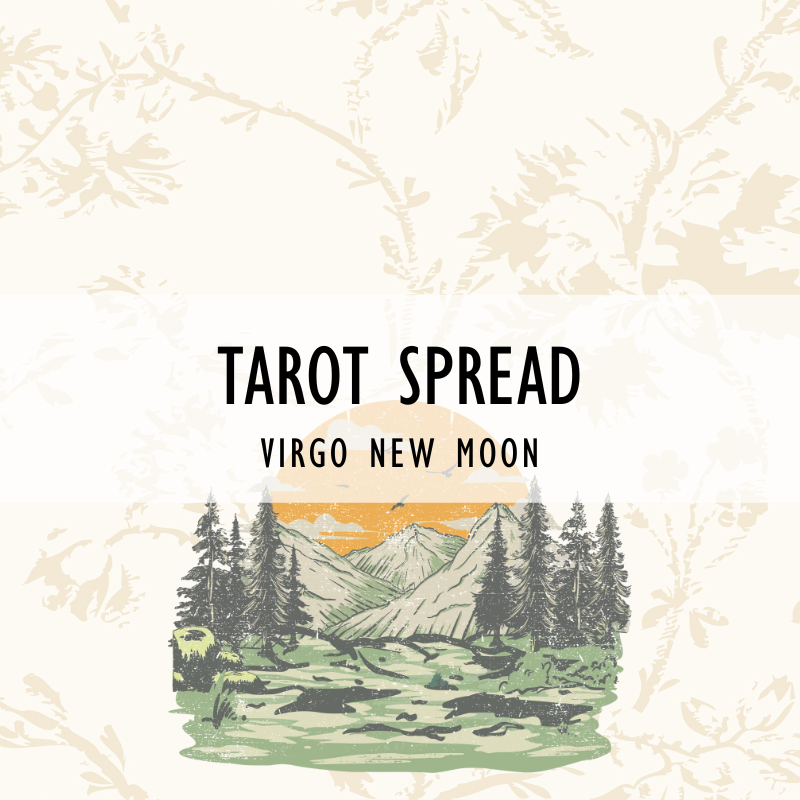 TAROT SPREAD

VIRGO NEW MOON