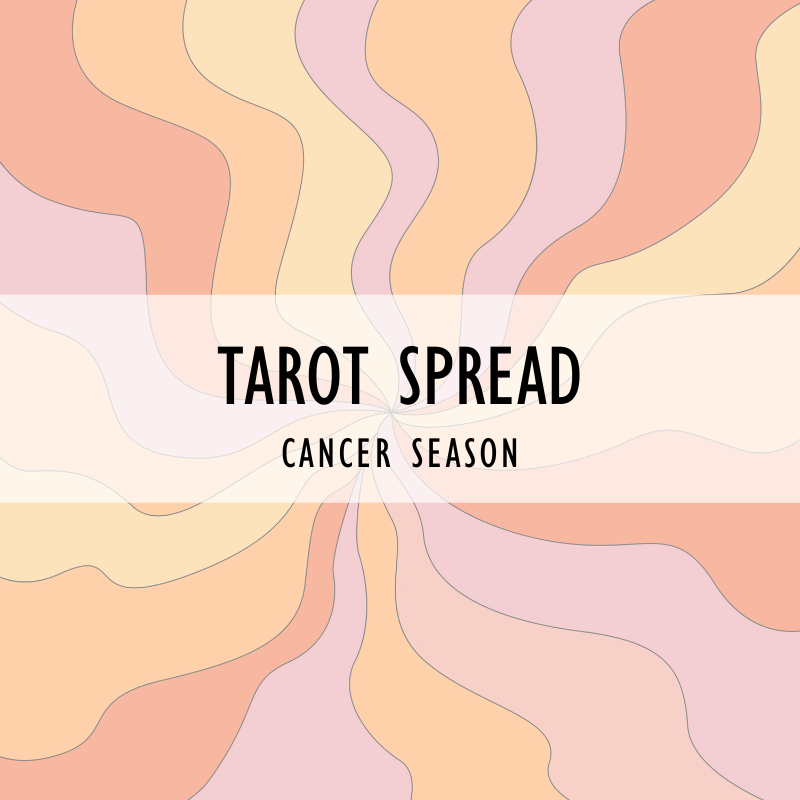 TAROT SPREAD

CANCER SEASON