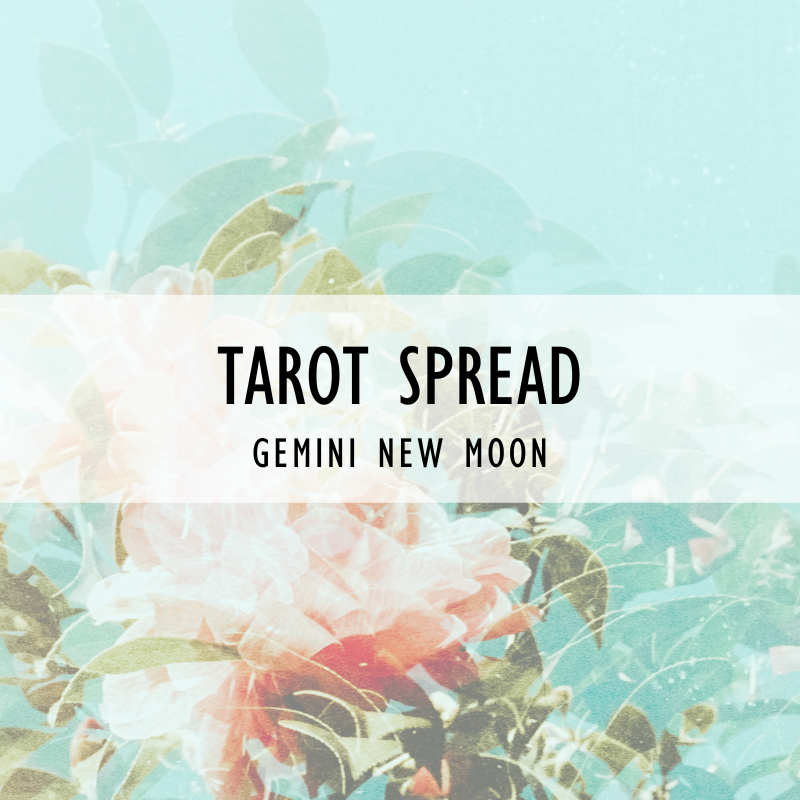 TAROT SPREAD

GEMINI NEW MOON