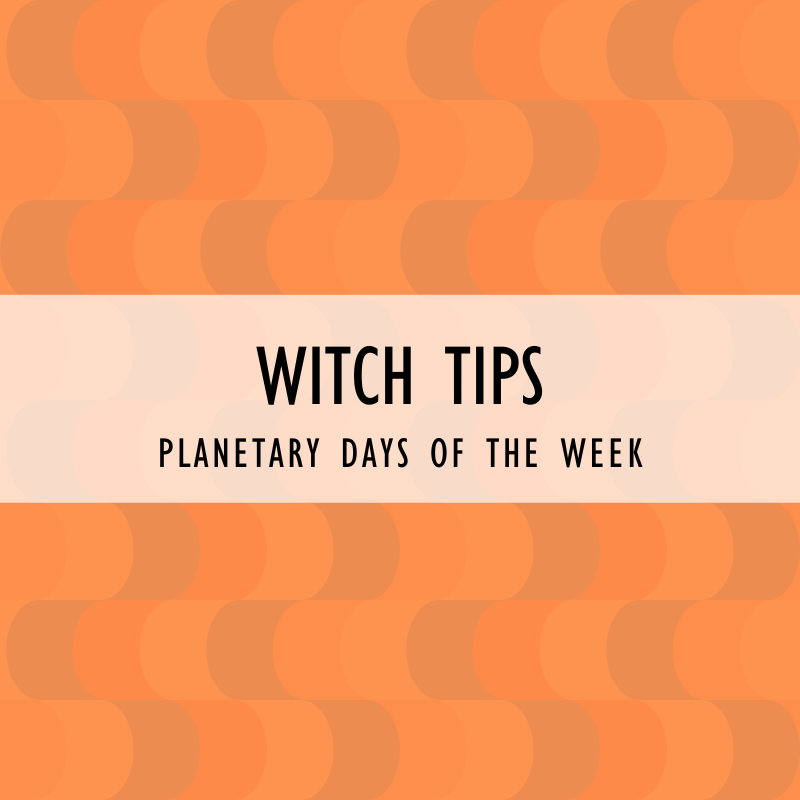 WITCH TIPS

PLANETARY DAYS OF THE WEEK