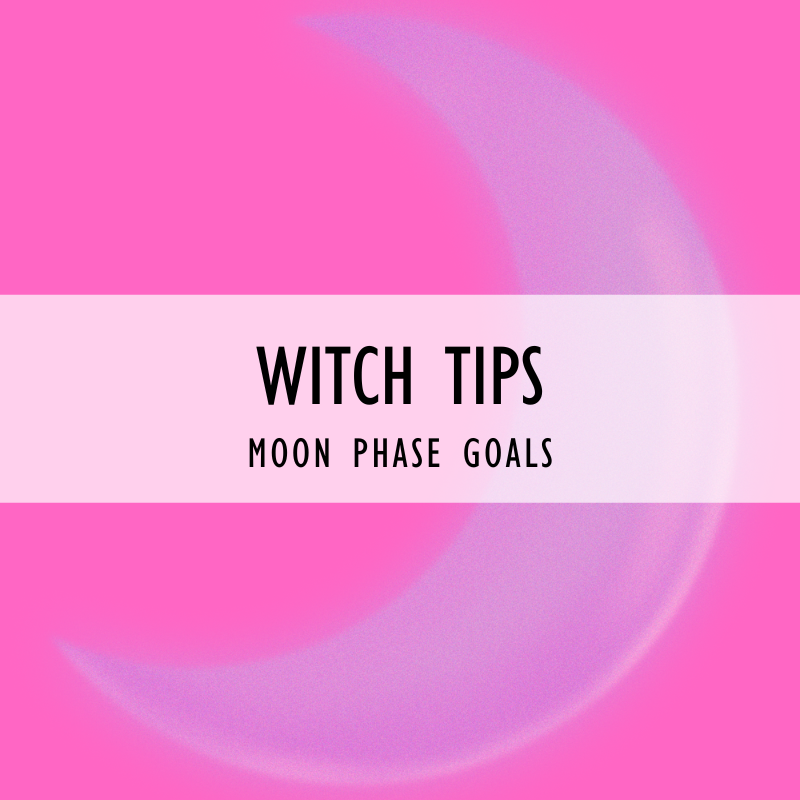 WITCH TIPS

MOON PHASE GOALS