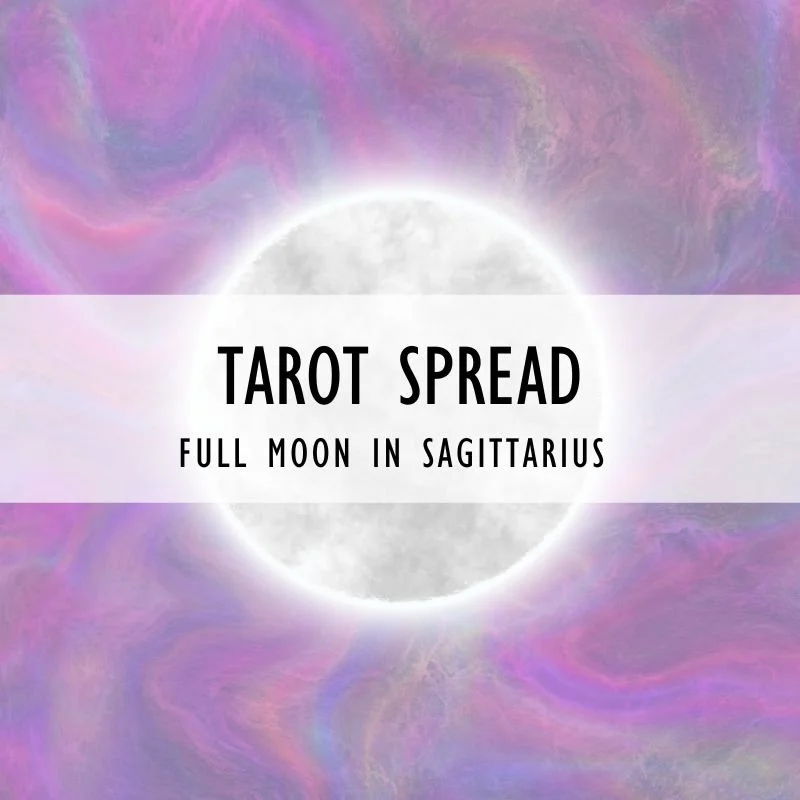 TAROT SPREAD

FULL MOON IN SAGITTARIUS