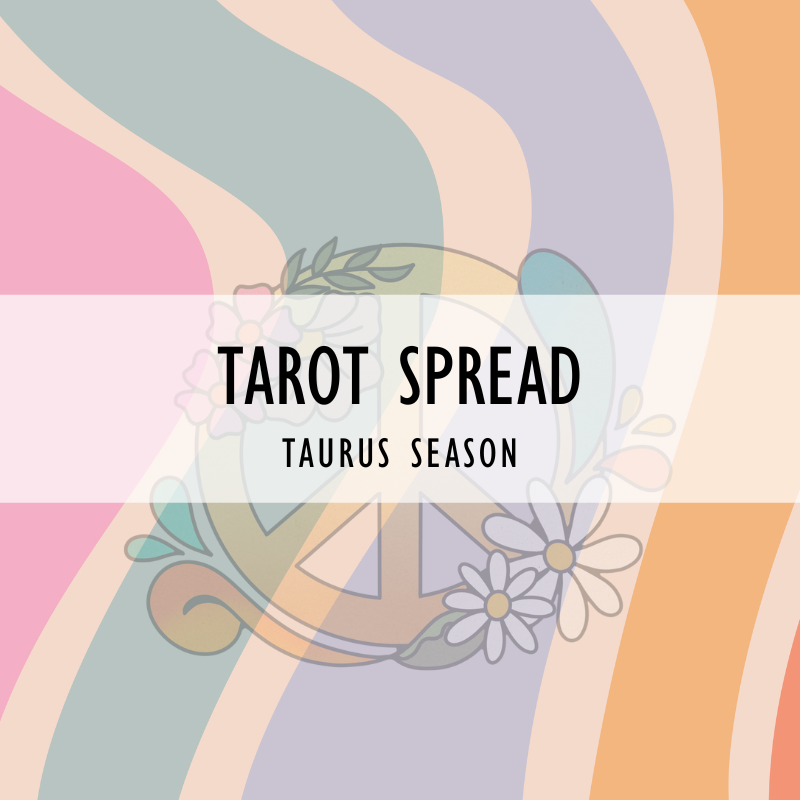 TAROT SPREAD
TAURUS SEASON