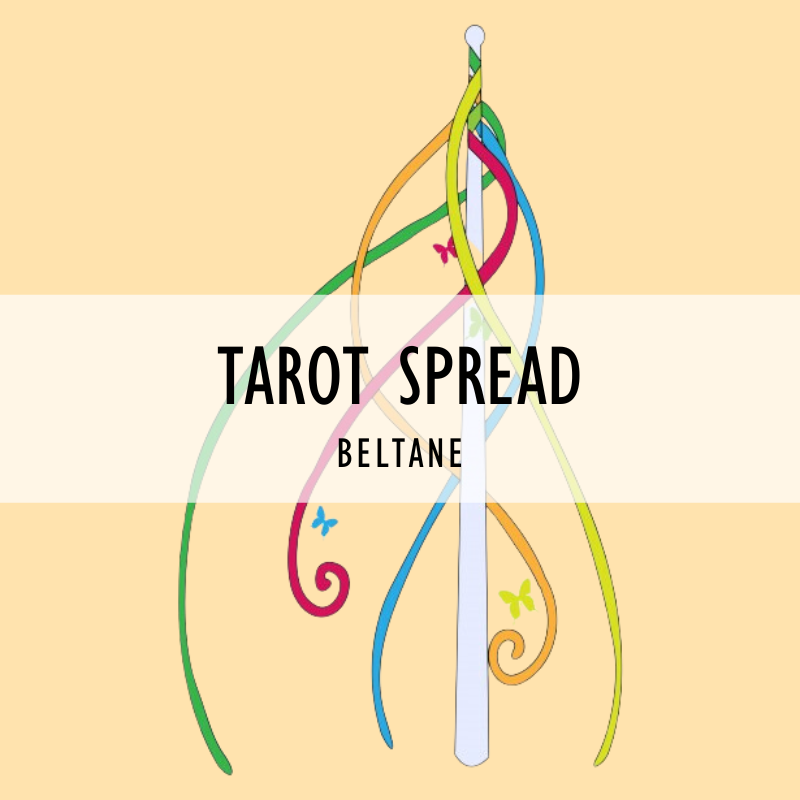 TAROT SPREAD

BELTANE