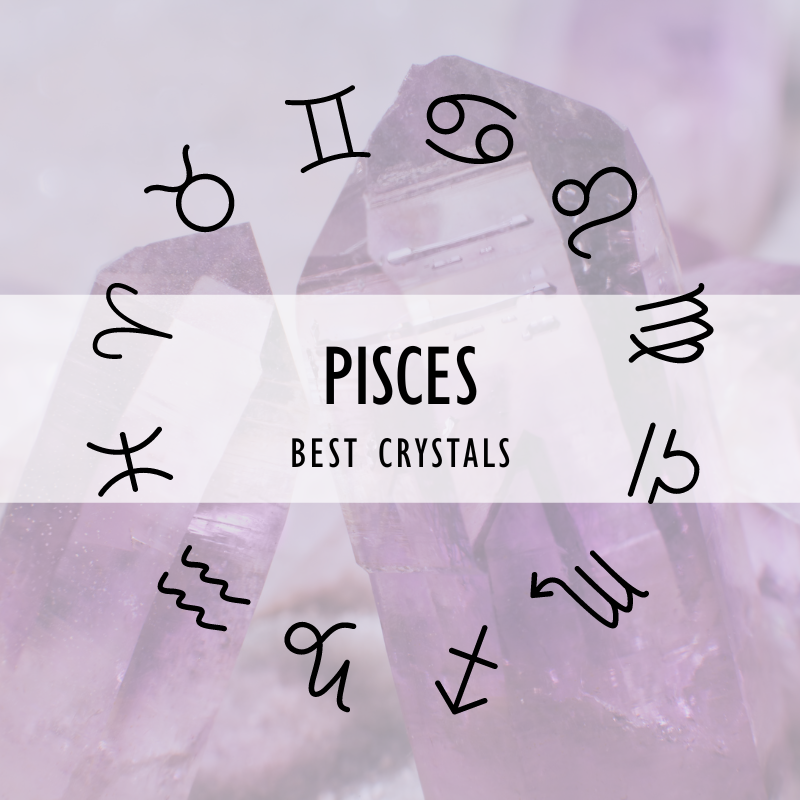 PISCES

BEST CRYSTALS