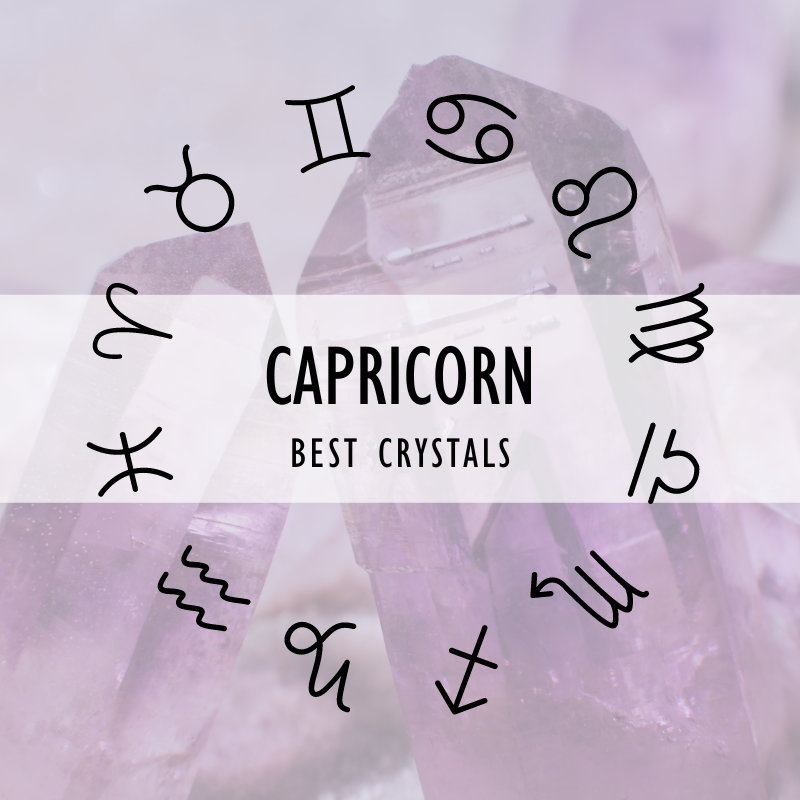 CAPRICORN
BEST CRYSTALS