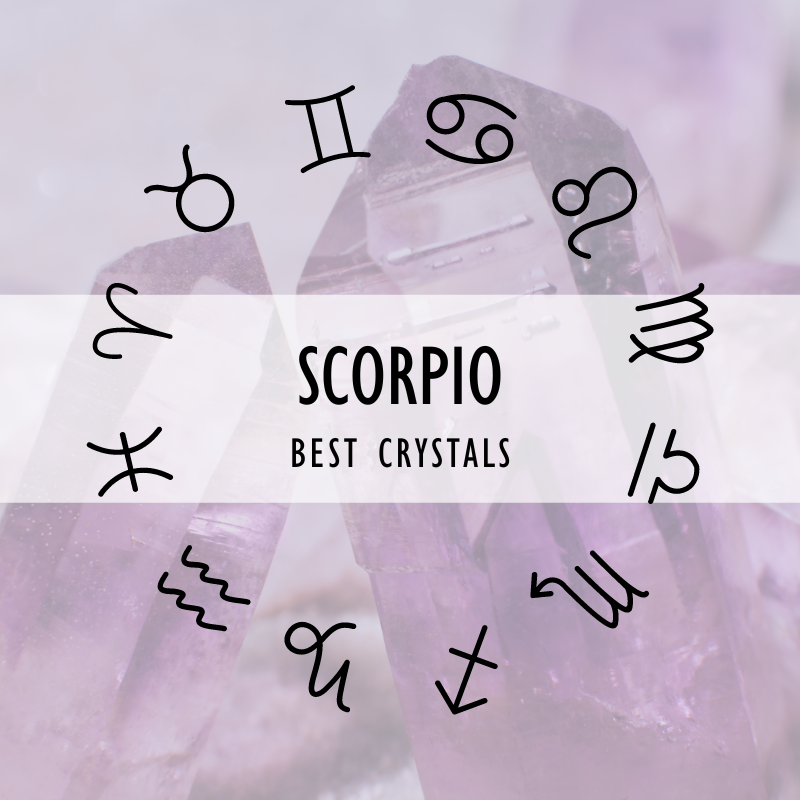 SCORPIO
BEST CRYSTALS