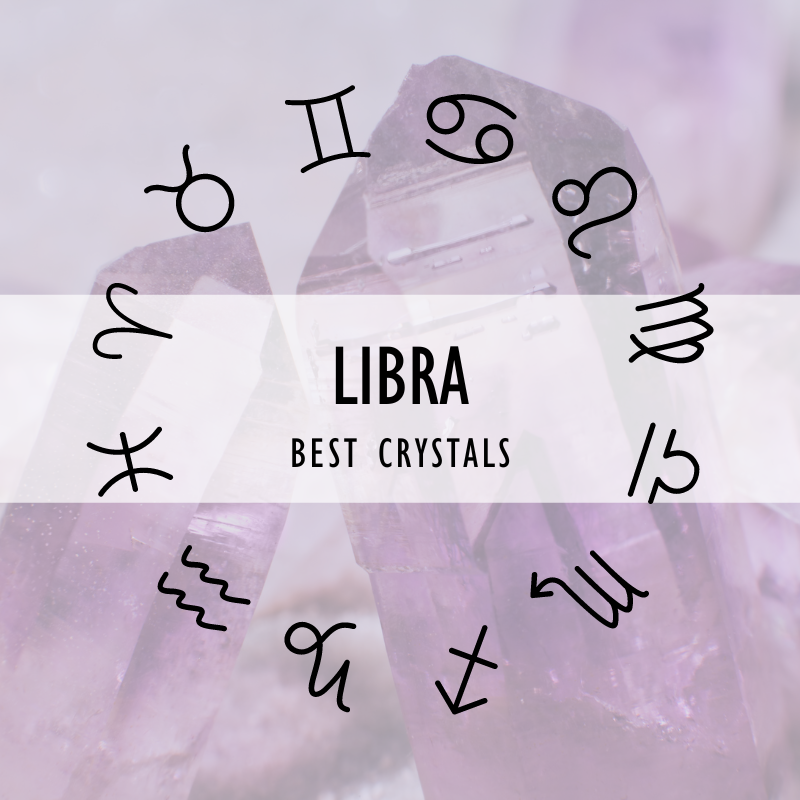 LIBRA
BEST CRYSTALS