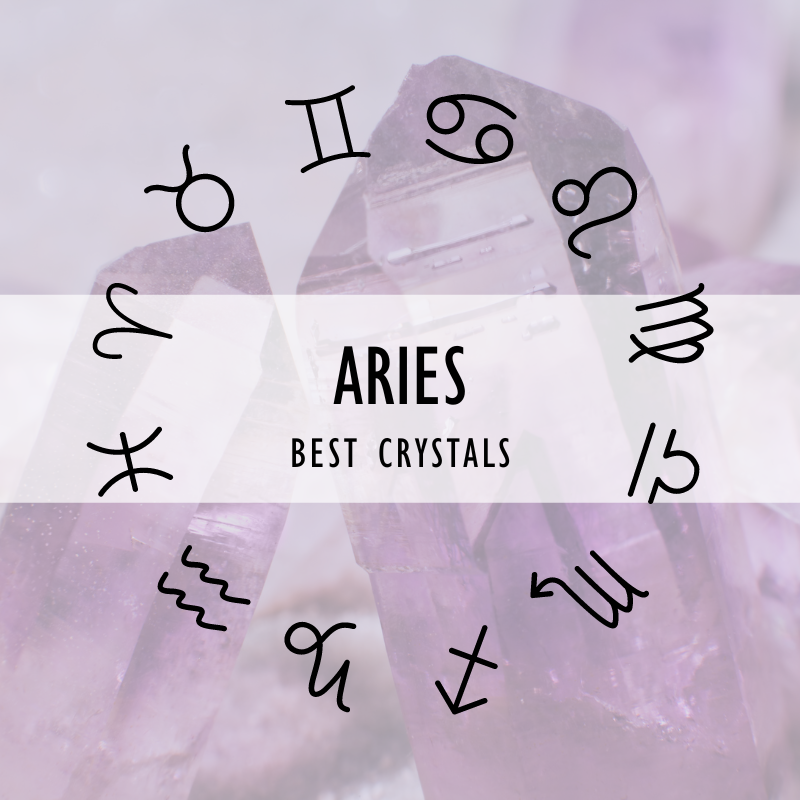 ARIES
BEST CRYSTALS