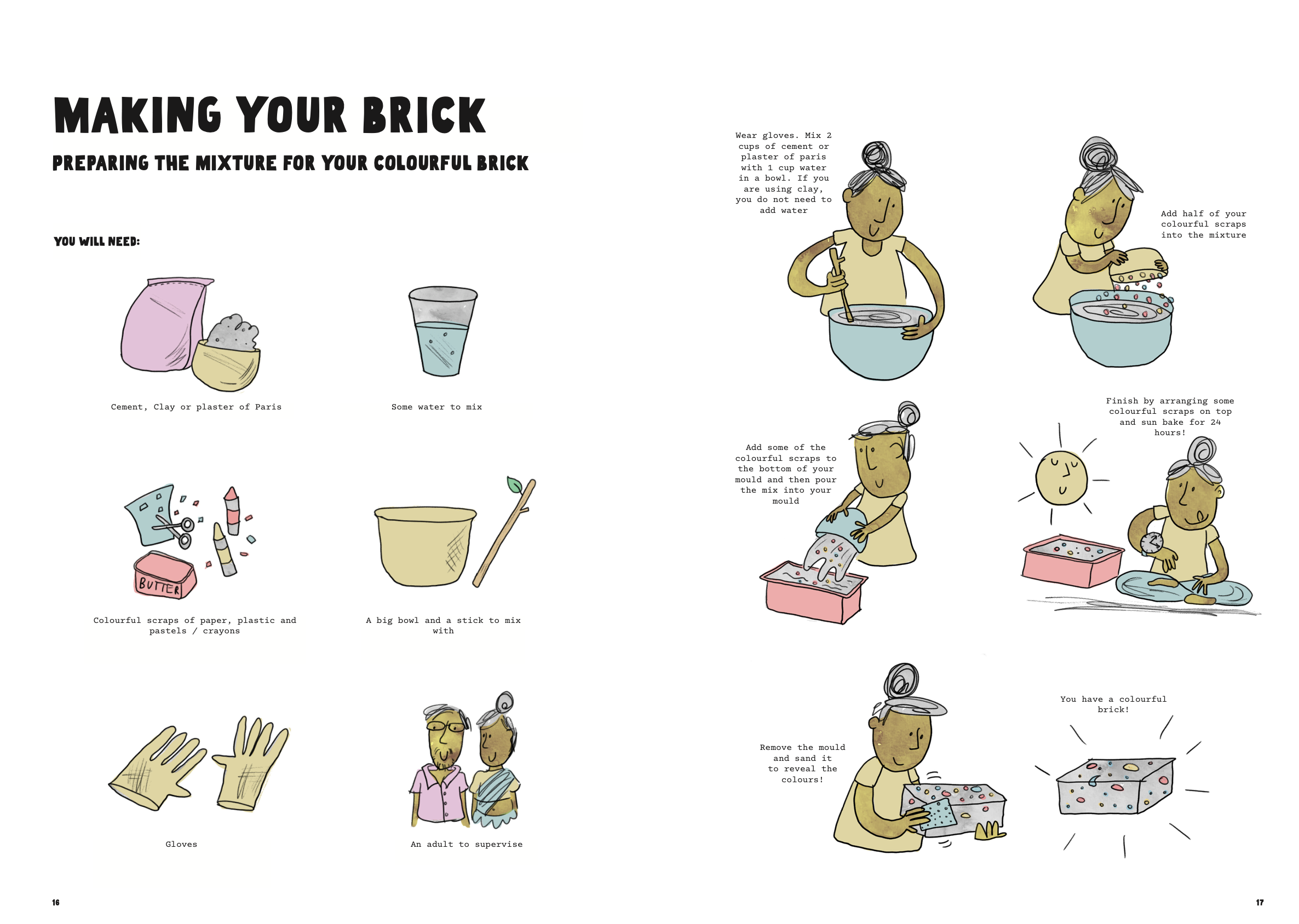 MAKING YOUR BRICK

PREPARING THE MIXTURE FOR YOUR COLOURFUL BRICK

YOU WILL NEED:

Cement, Clay or plaster of Paris

Some water to mix

BUTTER

Colourful scraps of paper, plastic and pastels / crayons

A big bowl and a stick to mix with

Gloves

An adult to supervise

16

Wear gloves. Mix 2 cups of cement or plaster of paris with 1 cup water in a bowl. If you are using clay, you do not need to add water

Add half of your colourful scraps into the mixture

Add some of the colourful scraps to the bottom of your mould and then pour the mix into your mould

Finish by arranging some colourful scraps on top and sun bake for 24 hours!

Remove the mould and sand it to reveal the colours!

You have a colourful brick!

17