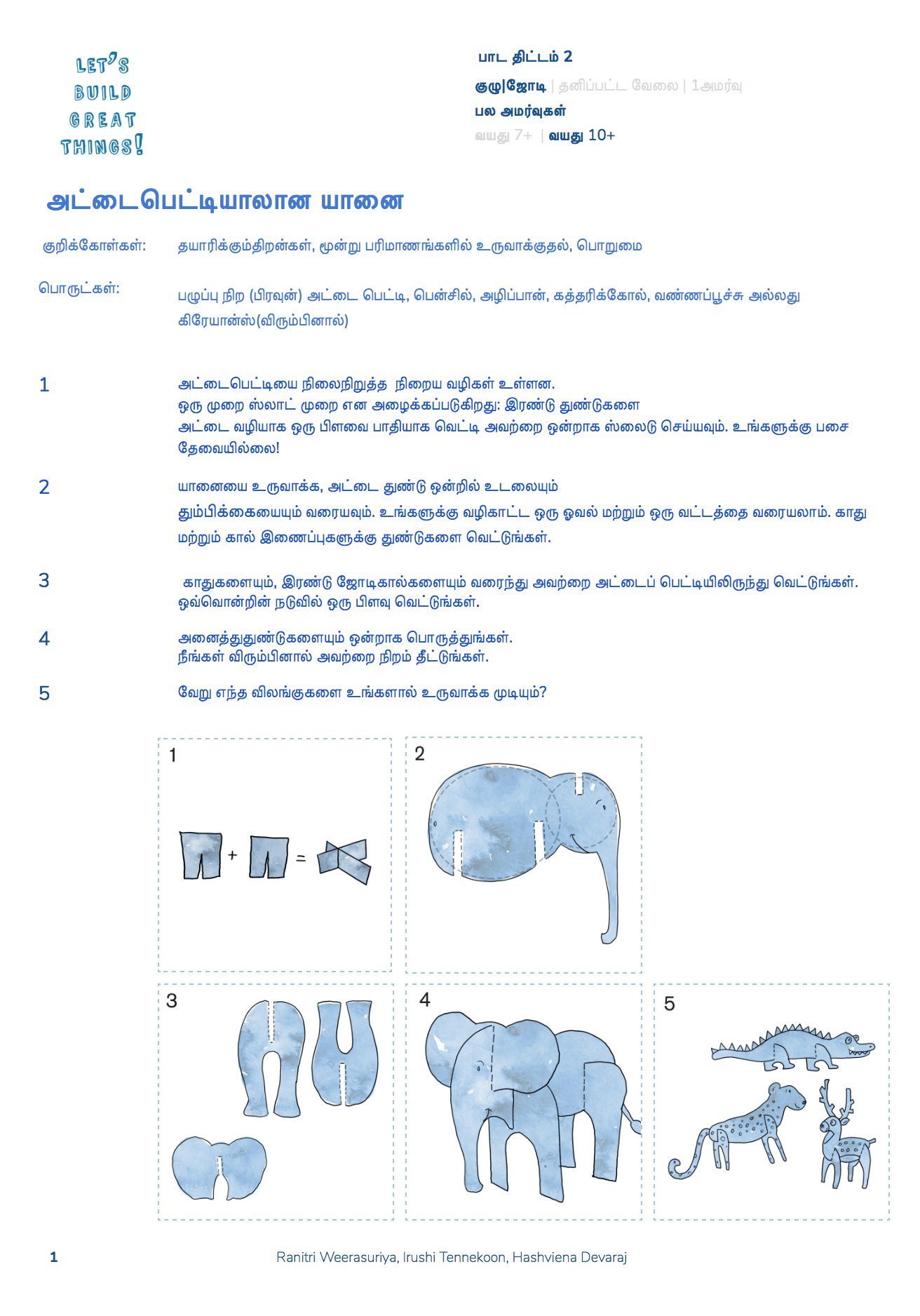 LET'S BUILD GREAT THINGS!

பாட திட்டம் 2
குழு|ஜோடி | தனிப்பட்ட வேலை | 1அமர்வு
பல அமர்வுகள்
வயது 7+ | வயது 10+

அட்டைபெட்டியாலான யானை

குறிக்கோள்கள்: தயாரிக்கும்திறன்கள், மூன்று பரிமாணங்களில் உருவாக்குதல், பொறுமை

பொருட்கள்: பழுப்பு நிற (பிரவுன்) அட்டை பெட்டி, பென்சில், அழிப்பான், கத்தரிக்கோல், வண்ணப்பூச்சு அல்லது கிரேயான்ஸ்(விரும்பினால்)

1 அட்டைபெட்டியை நிலைநிறுத்த நிறைய வழிகள் உள்ளன. ஒரு முறை ஸ்லாட் முறை என அழைக்கப்படுகிறது: இரண்டு துண்டுகளை அட்டை வழியாக ஒரு பிளவை பாதியாக வெட்டி அவற்றை ஒன்றாக ஸ்லைடு செய்யவும். உங்களுக்கு பசை தேவையில்லை!

2 யானையை உருவாக்க, அட்டை துண்டு ஒன்றில் உடலையும் தும்பிக்கையையும் வரையவும். உங்களுக்கு வழிகாட்ட ஒரு ஓவல் மற்றும் ஒரு வட்டத்தை வரையலாம். காது மற்றும் கால் இணைப்புகளுக்கு துண்டுகளை வெட்டுங்கள்.

3 காதுகளையும், இரண்டு ஜோடிகால்களையும் வரைந்து அவற்றை அட்டைப் பெட்டியிலிருந்து வெட்டுங்கள். ஒவ்வொன்றின் நடுவில் ஒரு பிளவு வெட்டுங்கள்.

4 அனைத்துதுண்டுகளையும் ஒன்றாக பொருத்துங்கள். நீங்கள் விரும்பினால் அவற்றை நிறம் தீட்டுங்கள்.

5 வேறு எந்த விலங்குகளை உங்களால் உருவாக்க முடியும்?

1 + =
2
3
4
5

1 Ranitri Weerasuriya, Irushi Tennekoon, Hashviena Devaraj