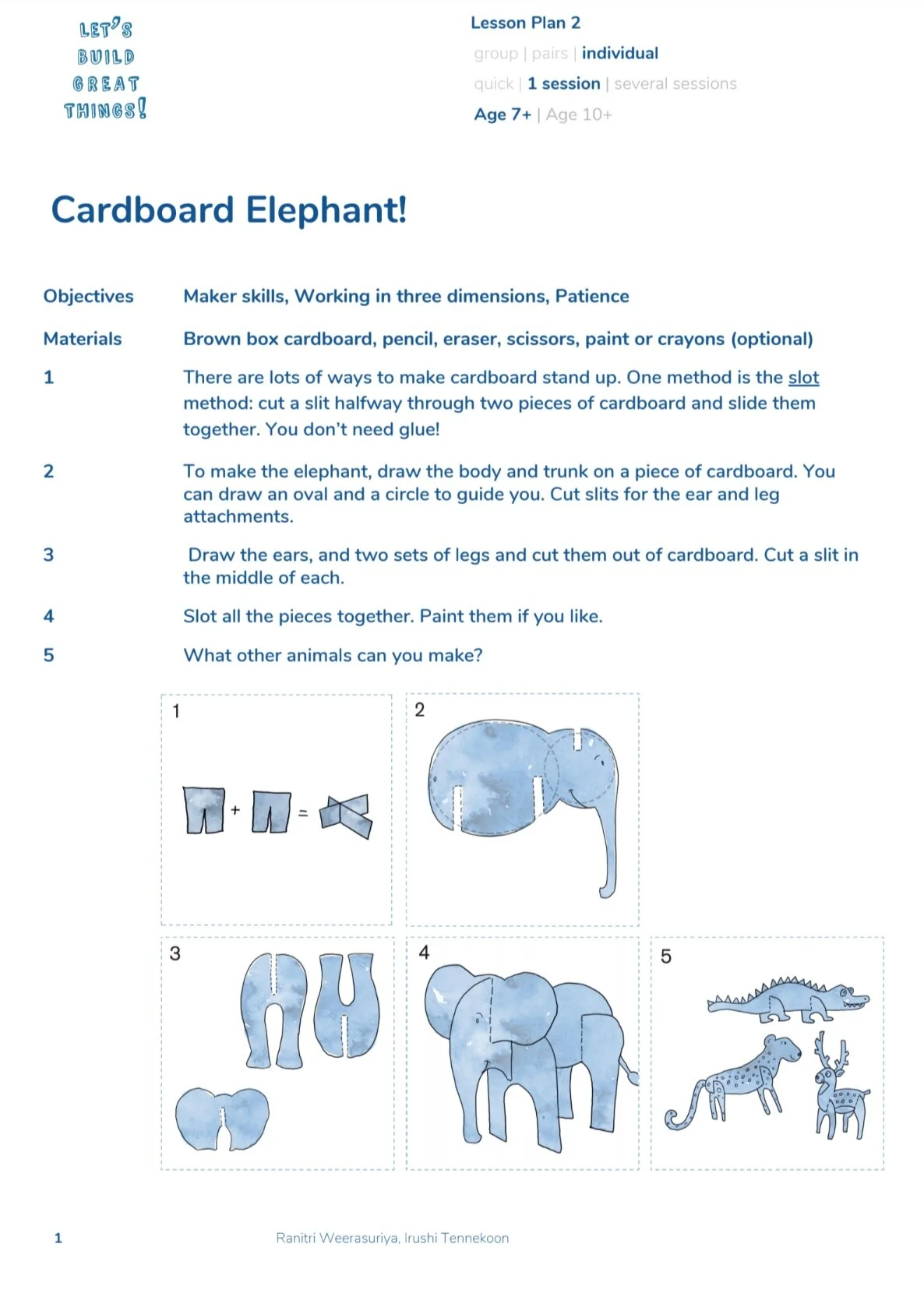 LET'S BUILD GREAT THINGS!

Lesson Plan 2
group | pairs | individual
quick | 1 session | several sessions
Age 7+ | Age 10+

Cardboard Elephant!

Objectives Maker skills, Working in three dimensions, Patience

Materials Brown box cardboard, pencil, eraser, scissors, paint or crayons (optional)

1 There are lots of ways to make cardboard stand up. One method is the slot method: cut a slit halfway through two pieces of cardboard and slide them together. You don't need glue!

2 To make the elephant, draw the body and trunk on a piece of cardboard. You can draw an oval and a circle to guide you. Cut slits for the ear and leg attachments.

3 Draw the ears, and two sets of legs and cut them out of cardboard. Cut a slit in the middle of each.

4 Slot all the pieces together. Paint them if you like.

5 What other animals can you make?

1
+
=

2

3

4

5

1 Ranitri Weerasuriya, Irushi Tennekoon