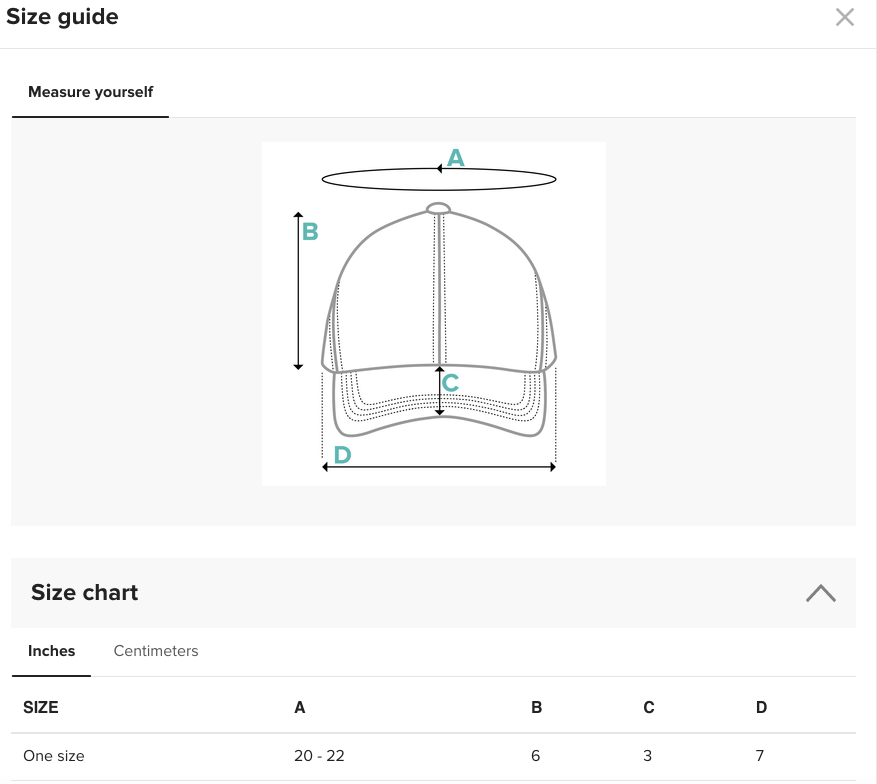 Size guide

Measure yourself

A

B

C

D

Size chart

Inches Centimeters

| SIZE | A | B | C | D |
|---|---|---|---|---|
| One size | 20 - 22 | 6 | 3 | 7 |