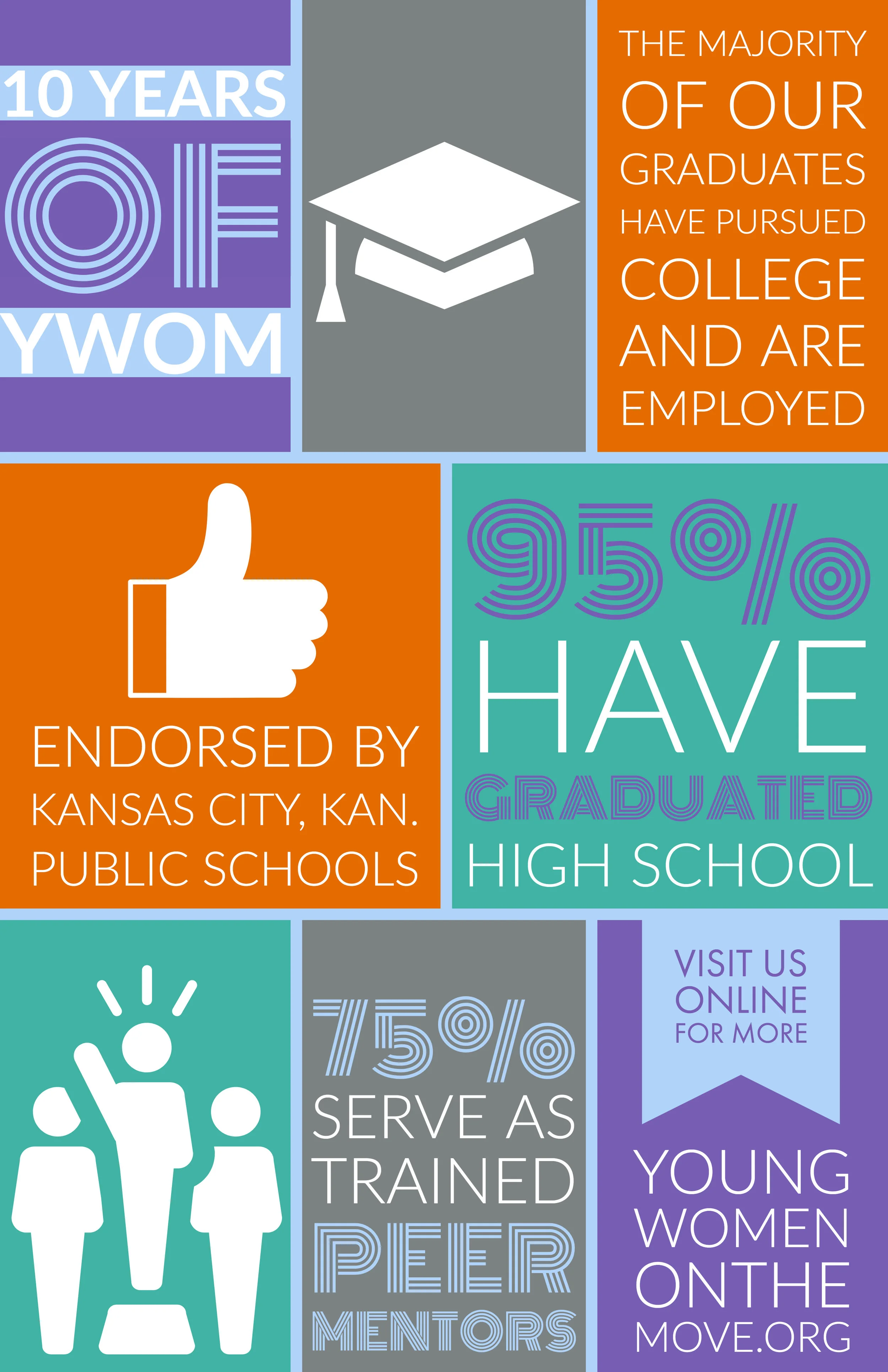 10 YEARS
OF
YWOM

THE MAJORITY OF OUR GRADUATES HAVE PURSUED COLLEGE AND ARE EMPLOYED

ENDORSED BY KANSAS CITY, KAN. PUBLIC SCHOOLS

95% HAVE GRADUATED HIGH SCHOOL

75% SERVE AS TRAINED PEER MENTORS

VISIT US ONLINE FOR MORE

YOUNG WOMEN ONTHE MOVE.ORG