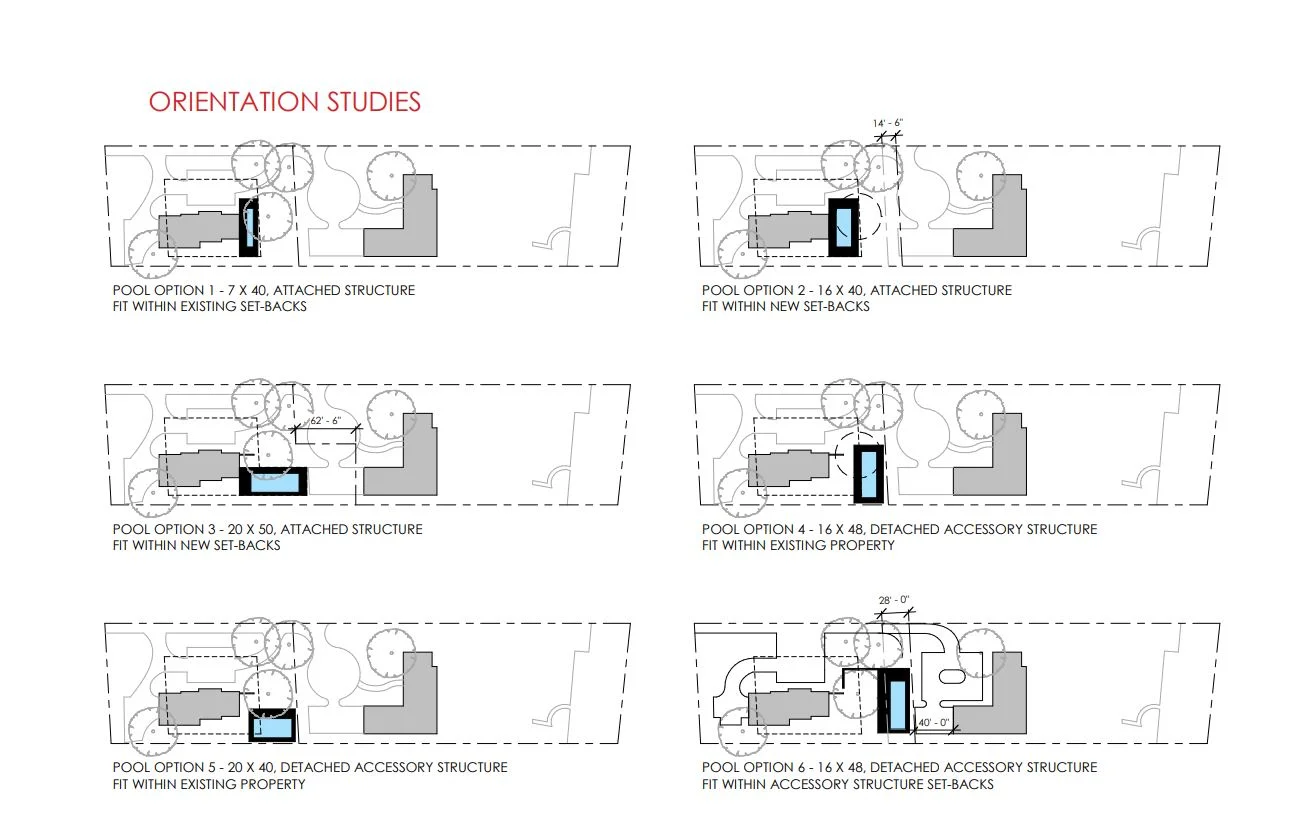 ORIENTATION STUDIES

POOL OPTION 1 - 7 X 40, ATTACHED STRUCTURE
FIT WITHIN EXISTING SET-BACKS

14' - 6"

POOL OPTION 2 - 16 X 40, ATTACHED STRUCTURE
FIT WITHIN NEW SET-BACKS

62' - 6"

POOL OPTION 3 - 20 X 50, ATTACHED STRUCTURE
FIT WITHIN NEW SET-BACKS

POOL OPTION 4 - 16 X 48, DETACHED ACCESSORY STRUCTURE
FIT WITHIN EXISTING PROPERTY

POOL OPTION 5 - 20 X 40, DETACHED ACCESSORY STRUCTURE
FIT WITHIN EXISTING PROPERTY

28' - 0"

40' - 0"

POOL OPTION 6 - 16 X 48, DETACHED ACCESSORY STRUCTURE
FIT WITHIN ACCESSORY STRUCTURE SET-BACKS