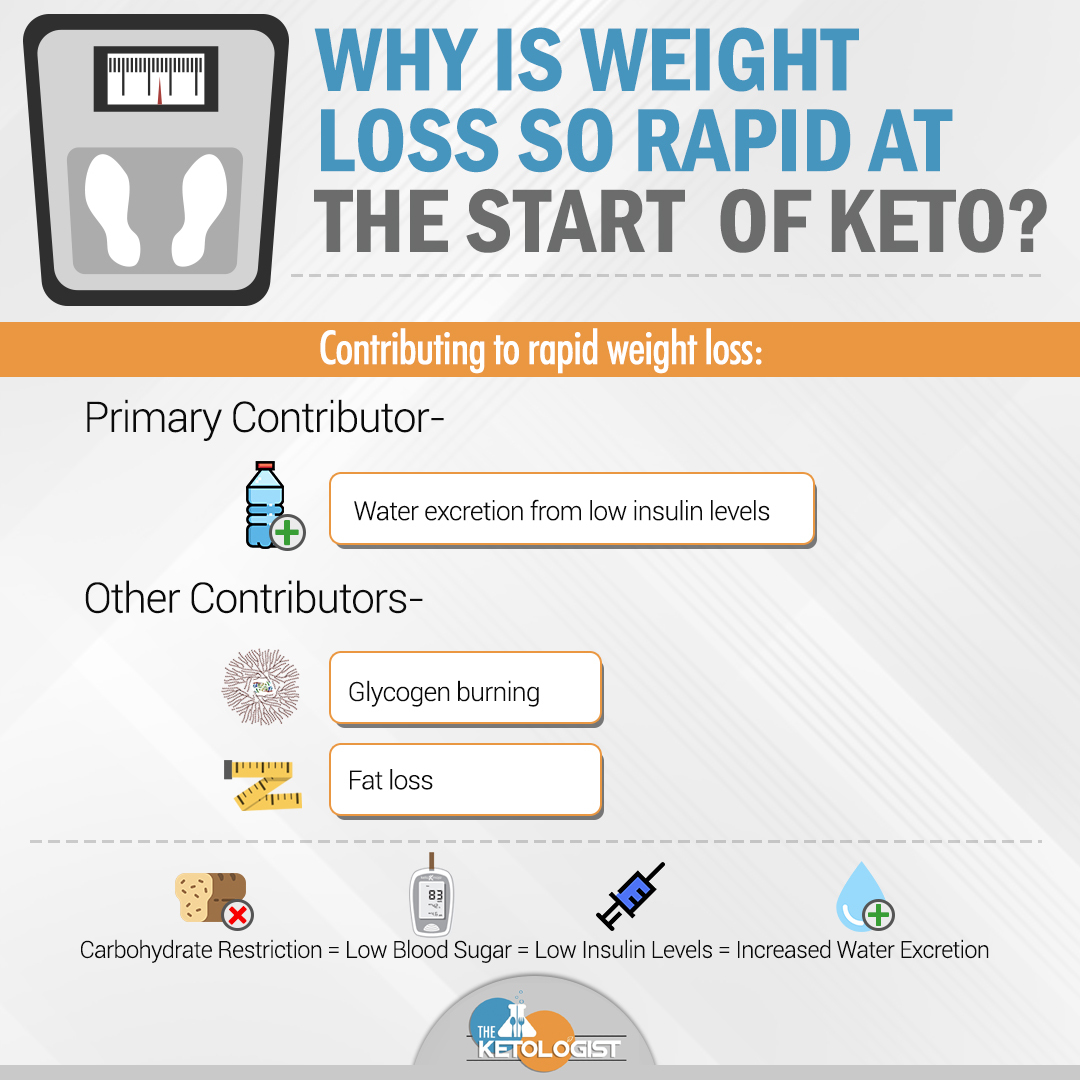 WHY IS WEIGHT LOSS SO RAPID AT THE START OF KETO?

Contributing to rapid weight loss:

Primary Contributor-

Water excretion from low insulin levels

Other Contributors-

Glycogen burning

Fat loss

83

Carbohydrate Restriction = Low Blood Sugar = Low Insulin Levels = Increased Water Excretion

THE KETOLOGIST