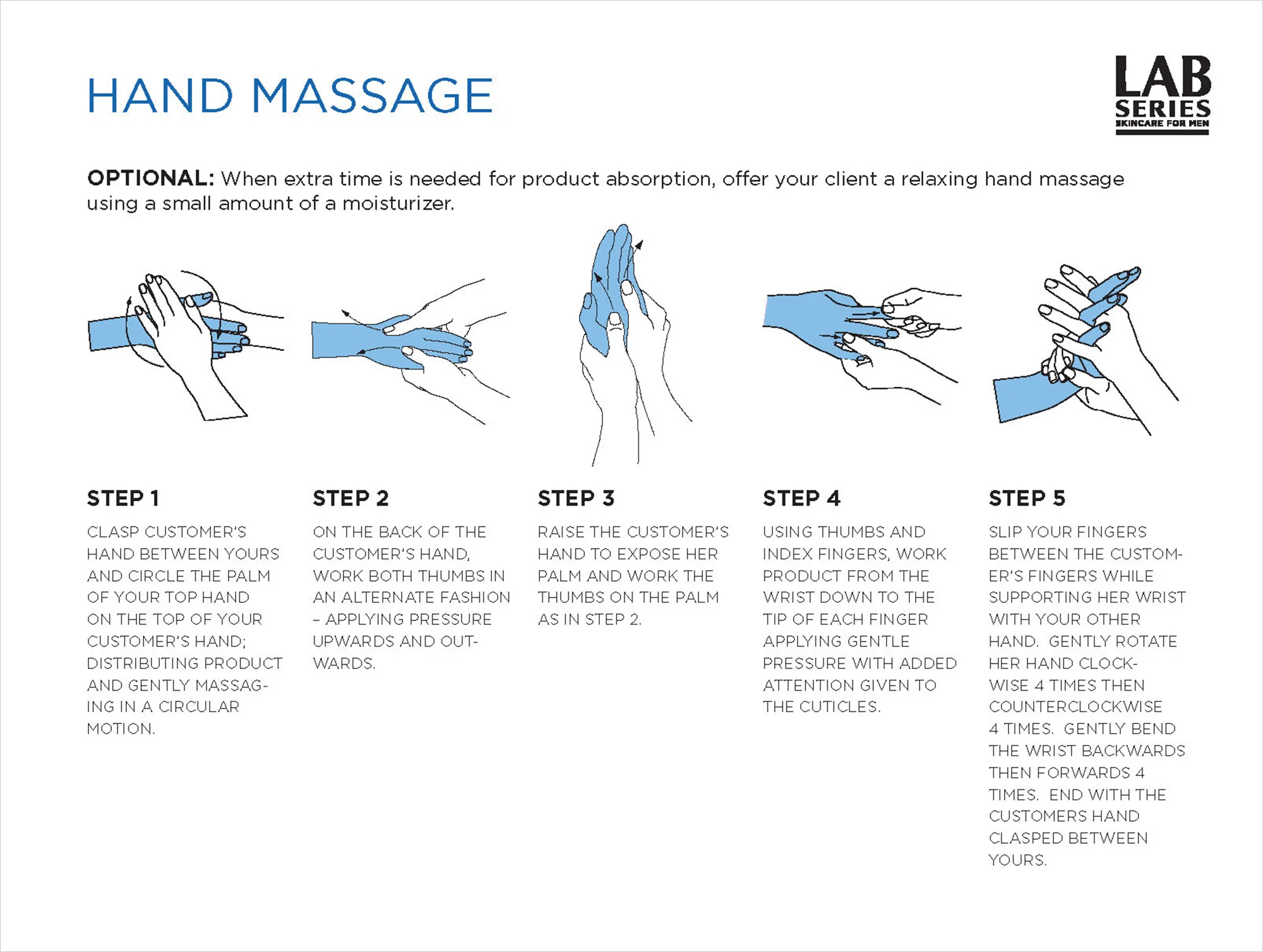 HAND MASSAGE

LAB SERIES SKINCARE FOR MEN

OPTIONAL: When extra time is needed for product absorption, offer your client a relaxing hand massage using a small amount of a moisturizer.

STEP 1

CLASP CUSTOMER'S HAND BETWEEN YOURS AND CIRCLE THE PALM OF YOUR TOP HAND ON THE TOP OF YOUR CUSTOMER'S HAND; DISTRIBUTING PRODUCT AND GENTLY MASSAGING IN A CIRCULAR MOTION.

STEP 2

ON THE BACK OF THE CUSTOMER'S HAND, WORK BOTH THUMBS IN AN ALTERNATE FASHION – APPLYING PRESSURE UPWARDS AND OUTWARDS.

STEP 3

RAISE THE CUSTOMER'S HAND TO EXPOSE HER PALM AND WORK THE THUMBS ON THE PALM AS IN STEP 2.

STEP 4

USING THUMBS AND INDEX FINGERS, WORK PRODUCT FROM THE WRIST DOWN TO THE TIP OF EACH FINGER APPLYING GENTLE PRESSURE WITH ADDED ATTENTION GIVEN TO THE CUTICLES.

STEP 5

SLIP YOUR FINGERS BETWEEN THE CUSTOMER'S FINGERS WHILE SUPPORTING HER WRIST WITH YOUR OTHER HAND. GENTLY ROTATE HER HAND CLOCKWISE 4 TIMES THEN COUNTERCLOCKWISE 4 TIMES. GENTLY BEND THE WRIST BACKWARDS THEN FORWARDS 4 TIMES. END WITH THE CUSTOMERS HAND CLASPED BETWEEN YOURS.