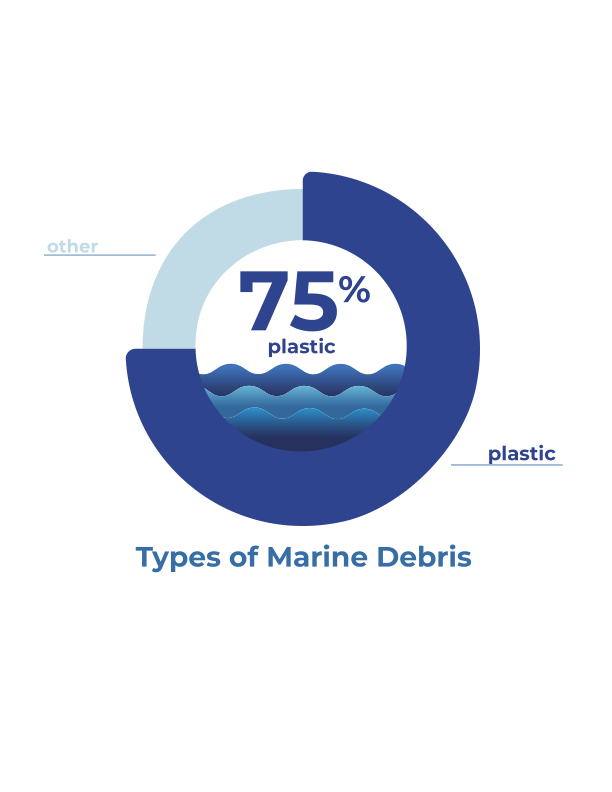 other

75%
plastic

plastic

Types of Marine Debris