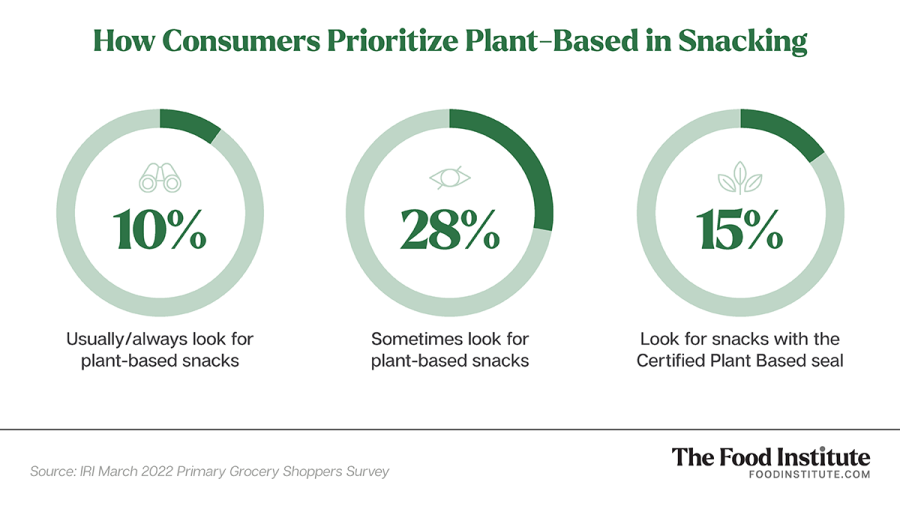 How Consumers Prioritize Plant-Based in Snacking

10%

Usually/always look for plant-based snacks

28%

Sometimes look for plant-based snacks

15%

Look for snacks with the Certified Plant Based seal

Source: IRI March 2022 Primary Grocery Shoppers Survey

The Food Institute
FOODINSTITUTE.COM