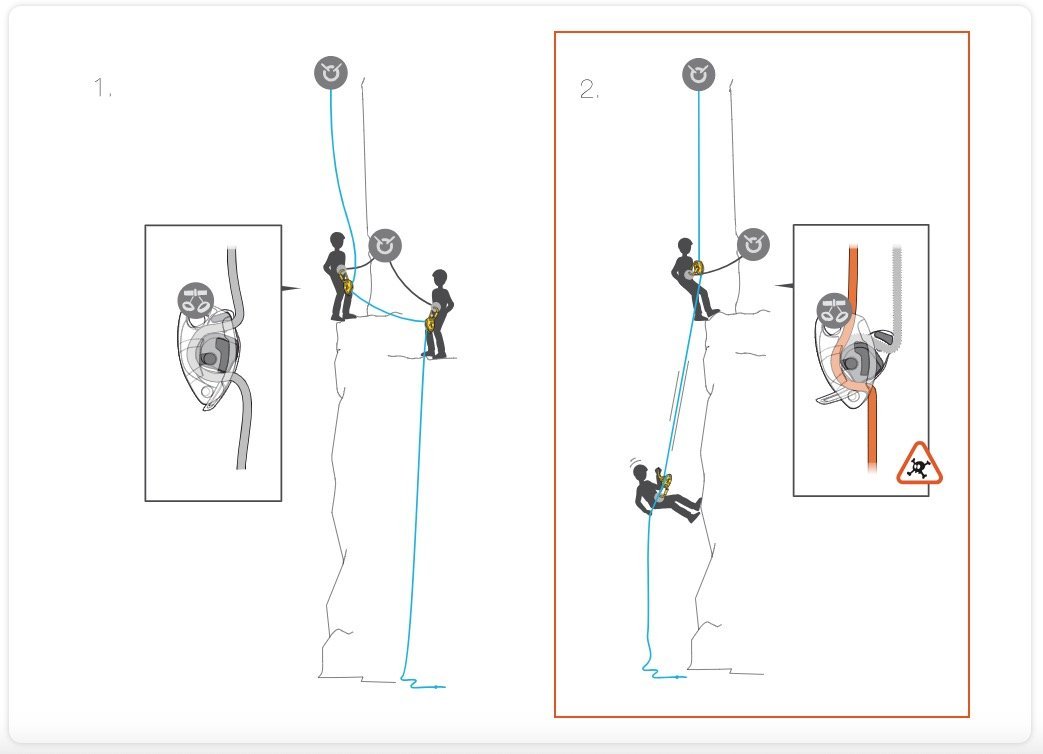 1.

2.