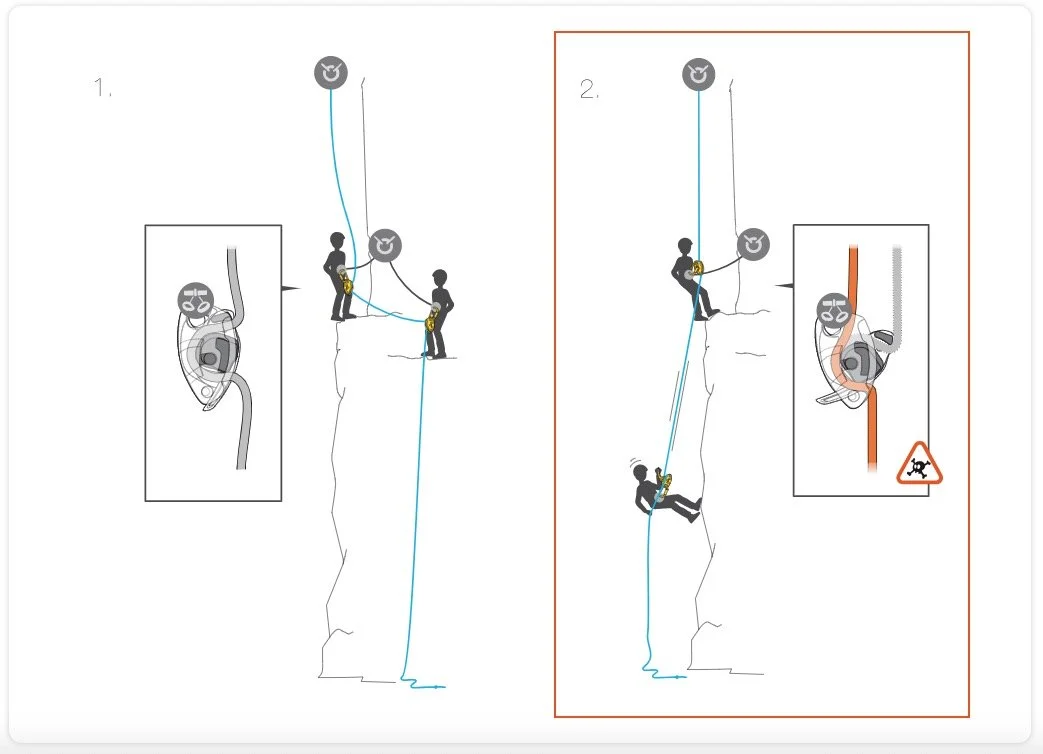 1.

2.