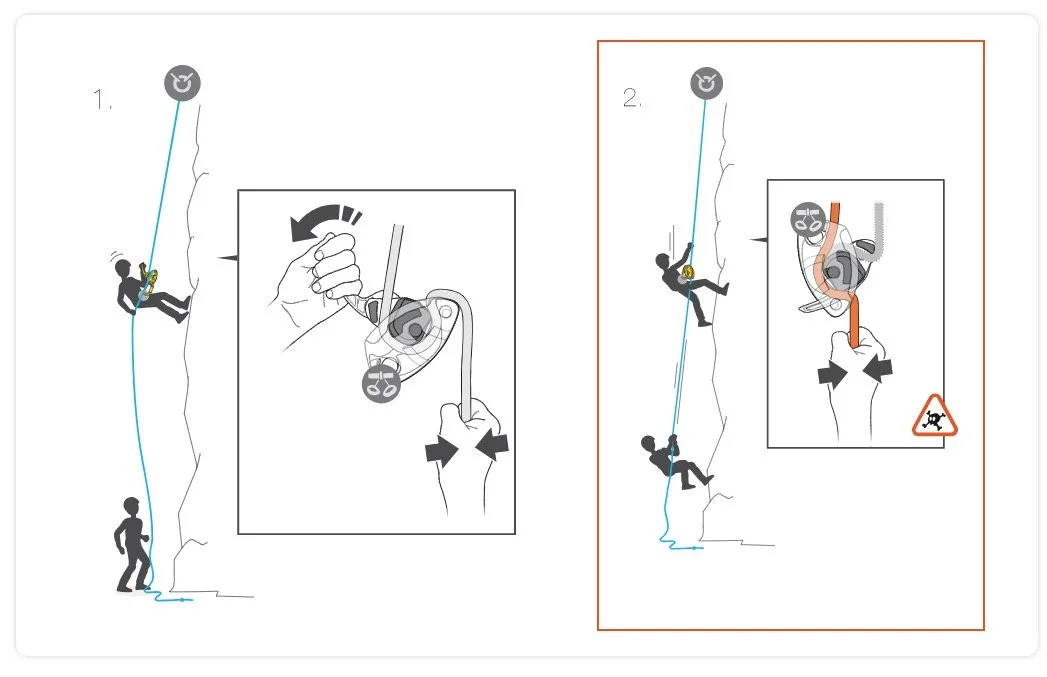 1.

2.