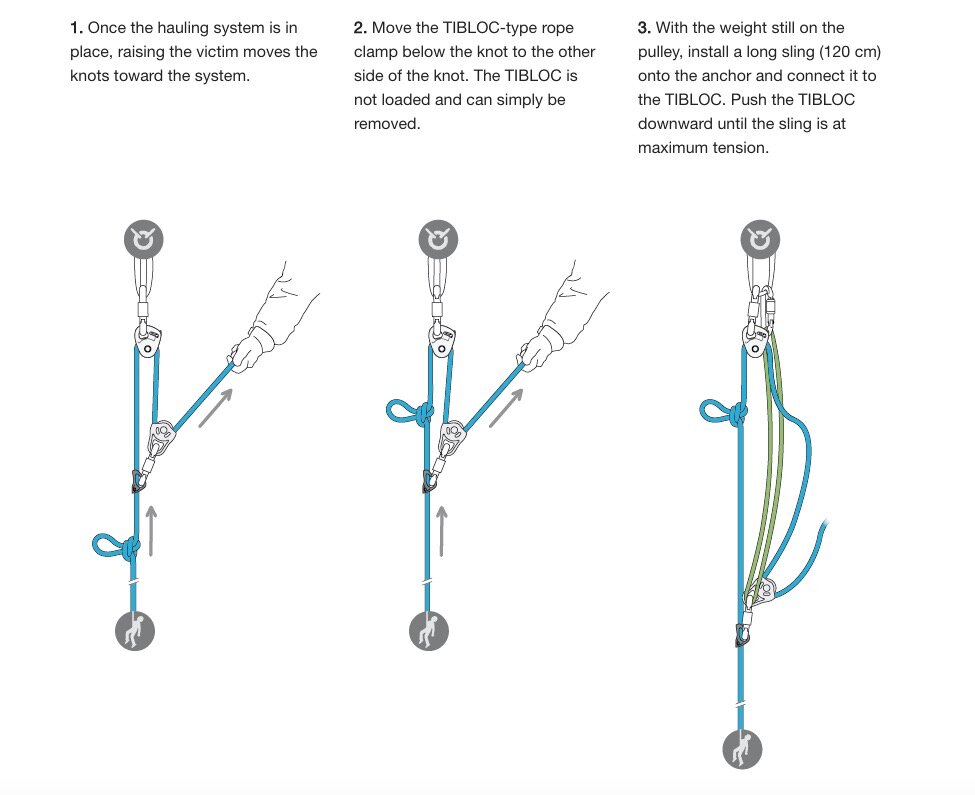 1. Once the hauling system is in place, raising the victim moves the knots toward the system.

2. Move the TIBLOC-type rope clamp below the knot to the other side of the knot. The TIBLOC is not loaded and can simply be removed.

3. With the weight still on the pulley, install a long sling (120 cm) onto the anchor and connect it to the TIBLOC. Push the TIBLOC downward until the sling is at maximum tension.