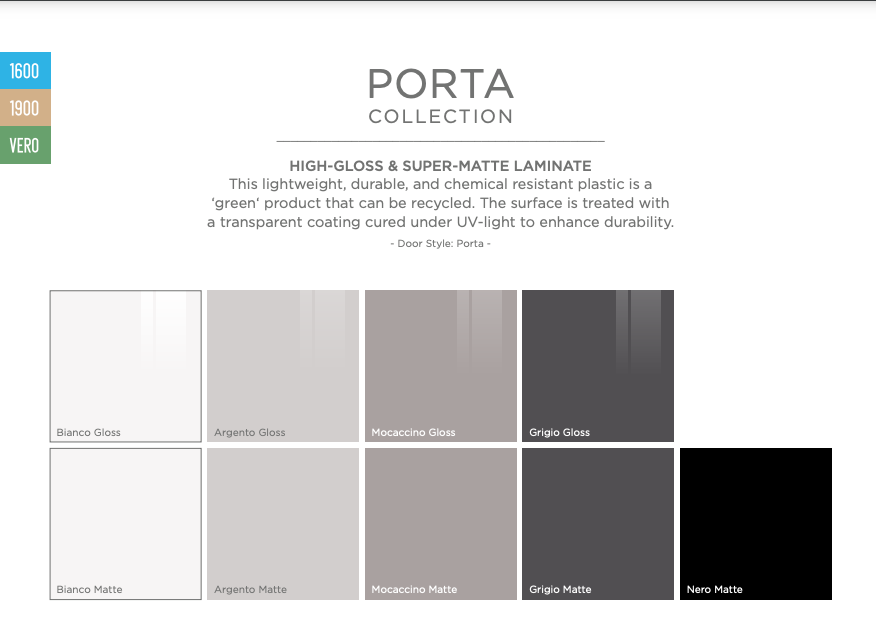 1600
1900
VERO

PORTA
COLLECTION

HIGH-GLOSS & SUPER-MATTE LAMINATE
This lightweight, durable, and chemical resistant plastic is a ‘green‘ product that can be recycled. The surface is treated with a transparent coating cured under UV-light to enhance durability.
- Door Style: Porta -

Bianco Gloss
Argento Gloss
Mocaccino Gloss
Grigio Gloss

Bianco Matte
Argento Matte
Mocaccino Matte
Grigio Matte
Nero Matte