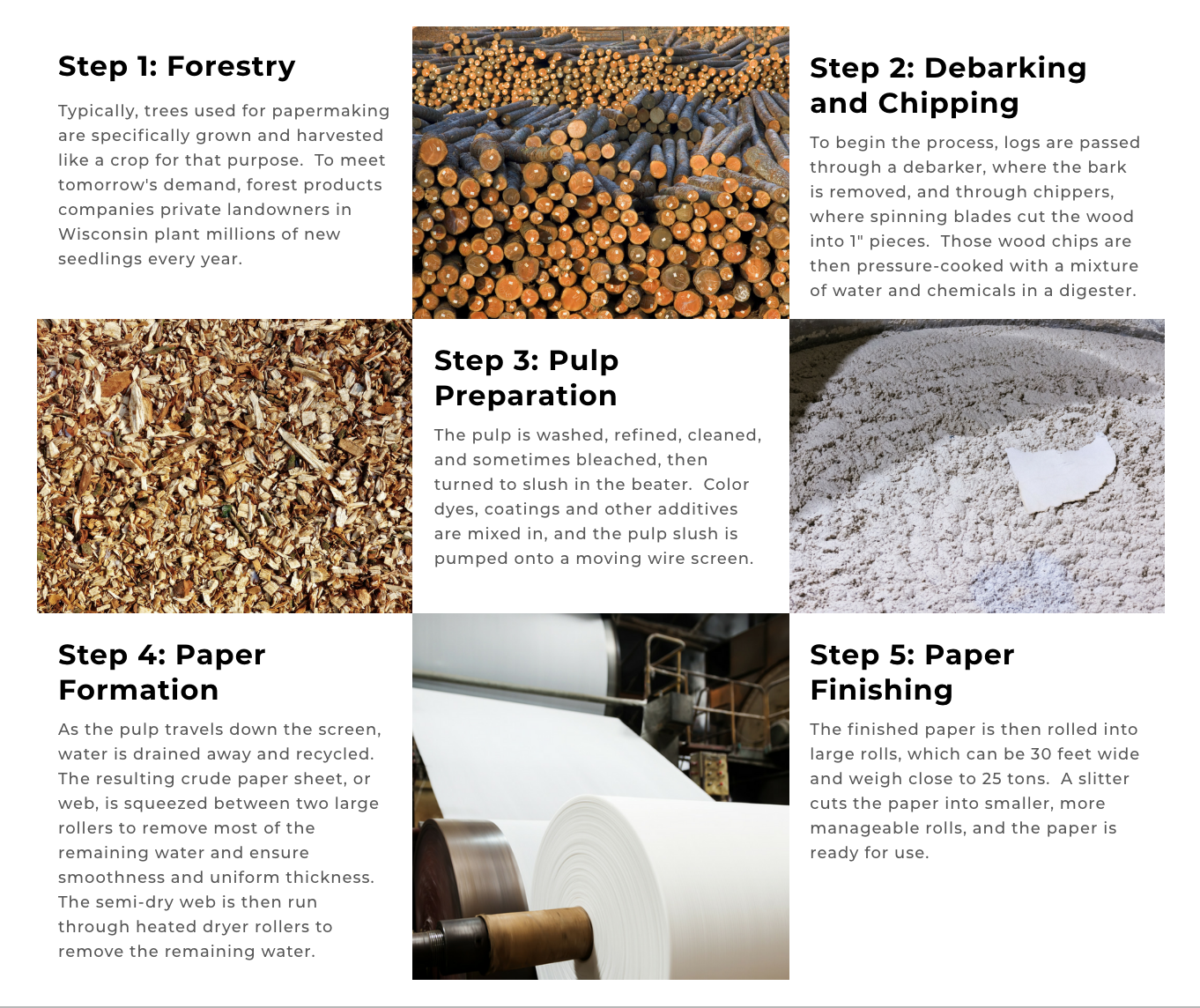 Step 1: Forestry

Typically, trees used for papermaking are specifically grown and harvested like a crop for that purpose. To meet tomorrow's demand, forest products companies private landowners in Wisconsin plant millions of new seedlings every year.

Step 2: Debarking and Chipping

To begin the process, logs are passed through a debarker, where the bark is removed, and through chippers, where spinning blades cut the wood into 1" pieces. Those wood chips are then pressure-cooked with a mixture of water and chemicals in a digester.

Step 3: Pulp Preparation

The pulp is washed, refined, cleaned, and sometimes bleached, then turned to slush in the beater. Color dyes, coatings and other additives are mixed in, and the pulp slush is pumped onto a moving wire screen.

Step 4: Paper Formation

As the pulp travels down the screen, water is drained away and recycled. The resulting crude paper sheet, or web, is squeezed between two large rollers to remove most of the remaining water and ensure smoothness and uniform thickness. The semi-dry web is then run through heated dryer rollers to remove the remaining water.

Step 5: Paper Finishing

The finished paper is then rolled into large rolls, which can be 30 feet wide and weigh close to 25 tons. A slitter cuts the paper into smaller, more manageable rolls, and the paper is ready for use.