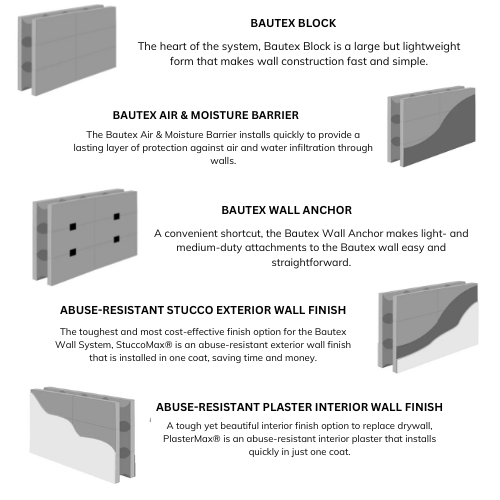 BAUTEX BLOCK

The heart of the system, Bautex Block is a large but lightweight form that makes wall construction fast and simple.

BAUTEX AIR & MOISTURE BARRIER

The Bautex Air & Moisture Barrier installs quickly to provide a lasting layer of protection against air and water infiltration through walls.

BAUTEX WALL ANCHOR

A convenient shortcut, the Bautex Wall Anchor makes light- and medium-duty attachments to the Bautex wall easy and straightforward.

ABUSE-RESISTANT STUCCO EXTERIOR WALL FINISH

The toughest and most cost-effective finish option for the Bautex Wall System, StuccoMax® is an abuse-resistant exterior wall finish that is installed in one coat, saving time and money.

ABUSE-RESISTANT PLASTER INTERIOR WALL FINISH

A tough yet beautiful interior finish option to replace drywall, PlasterMax® is an abuse-resistant interior plaster that installs quickly in just one coat.