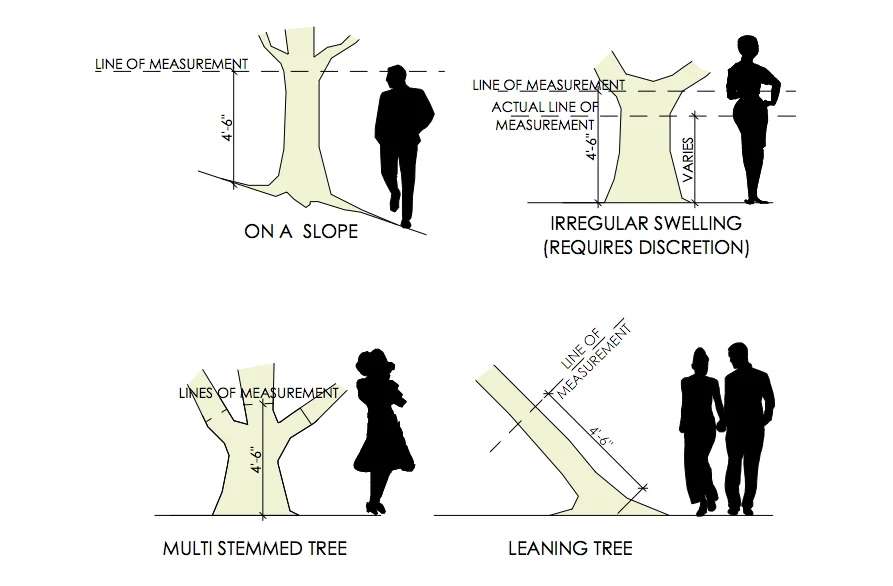 LINE OF MEASUREMENT
4'-6"
ON A SLOPE

LINE OF MEASUREMENT
ACTUAL LINE OF MEASUREMENT
4'-6"
VARIES
IRREGULAR SWELLING (REQUIRES DISCRETION)

LINES OF MEASUREMENT
4'-6"
MULTI STEMMED TREE

LINE OF MEASUREMENT
4'-6"
LEANING TREE